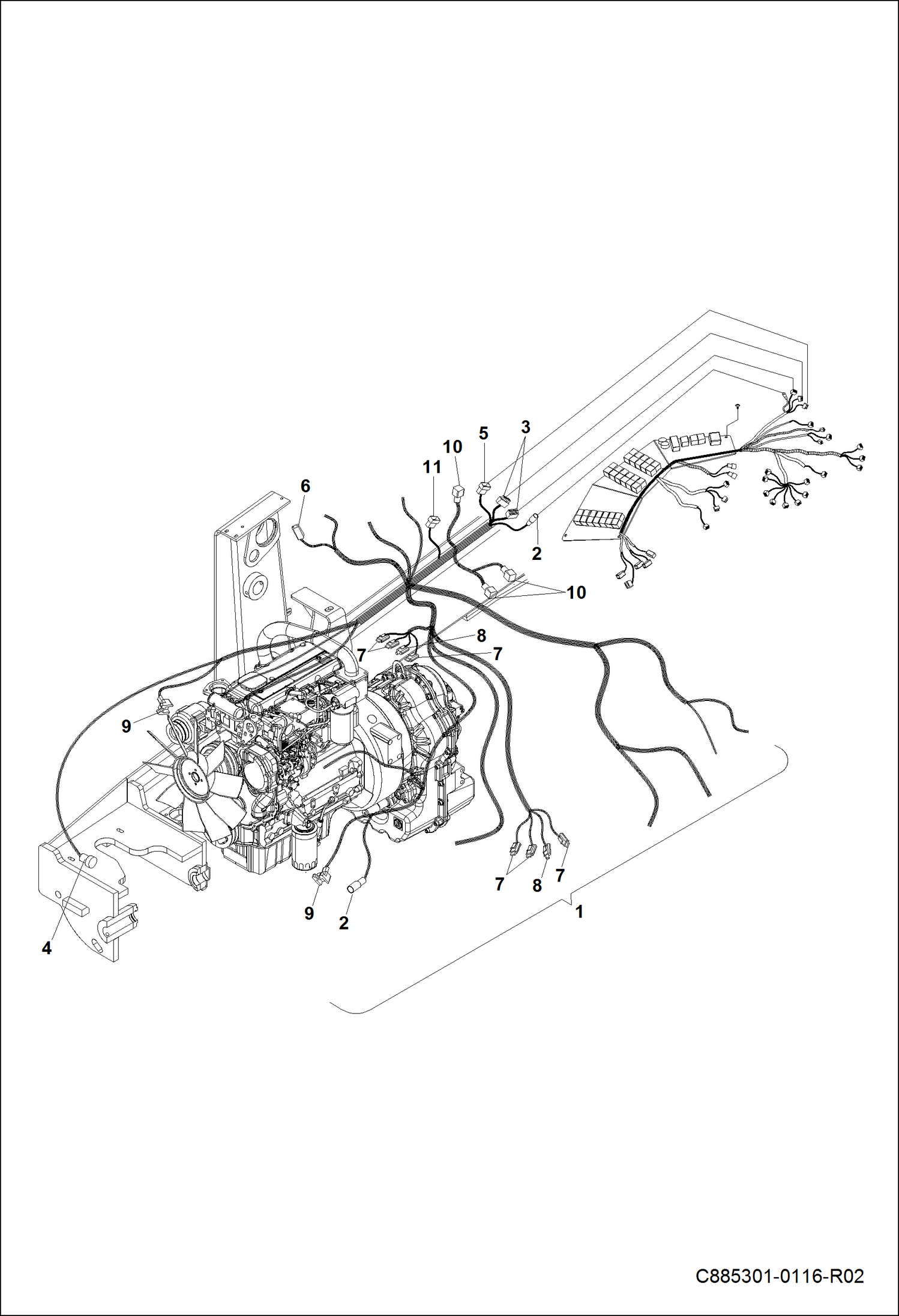 5
3
10
11
6
2
10
8
7
7
9
7
8
7
9
2
1
4

C885301-0116-R02