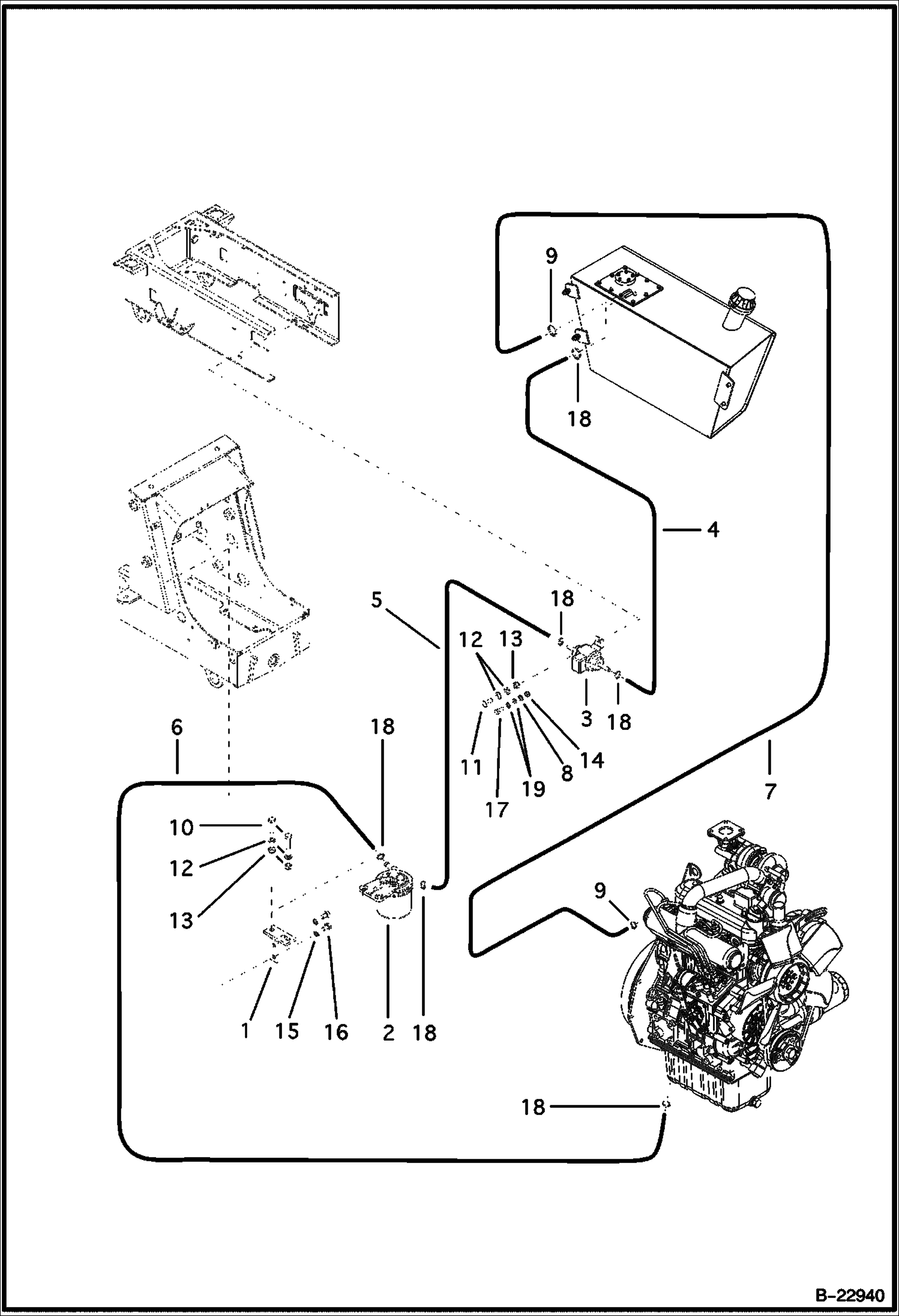 9
18
4
5
18
12
13
3
18
11
17
19
8
14
6
18
7
10
12
13
9
1
15
16
2
18
18
B-22940