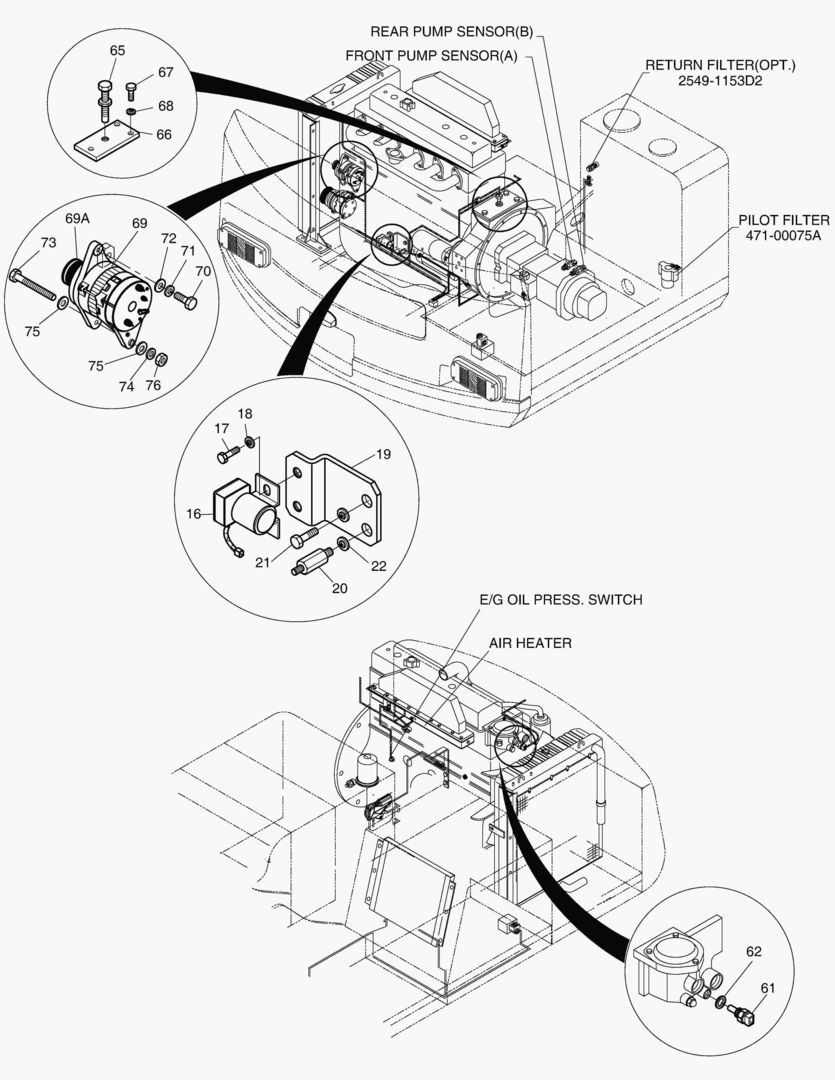 REAR PUMP SENSOR(B)
FRONT PUMP SENSOR(A)
RETURN FILTER(OPT.)
2549-1153D2
PILOT FILTER
471-00075A
65
67
68
66
69A
69
73
72
71
70
75
75
74
76
18
17
19
16
21
22
20
E/G OIL PRESS. SWITCH
AIR HEATER
62
61