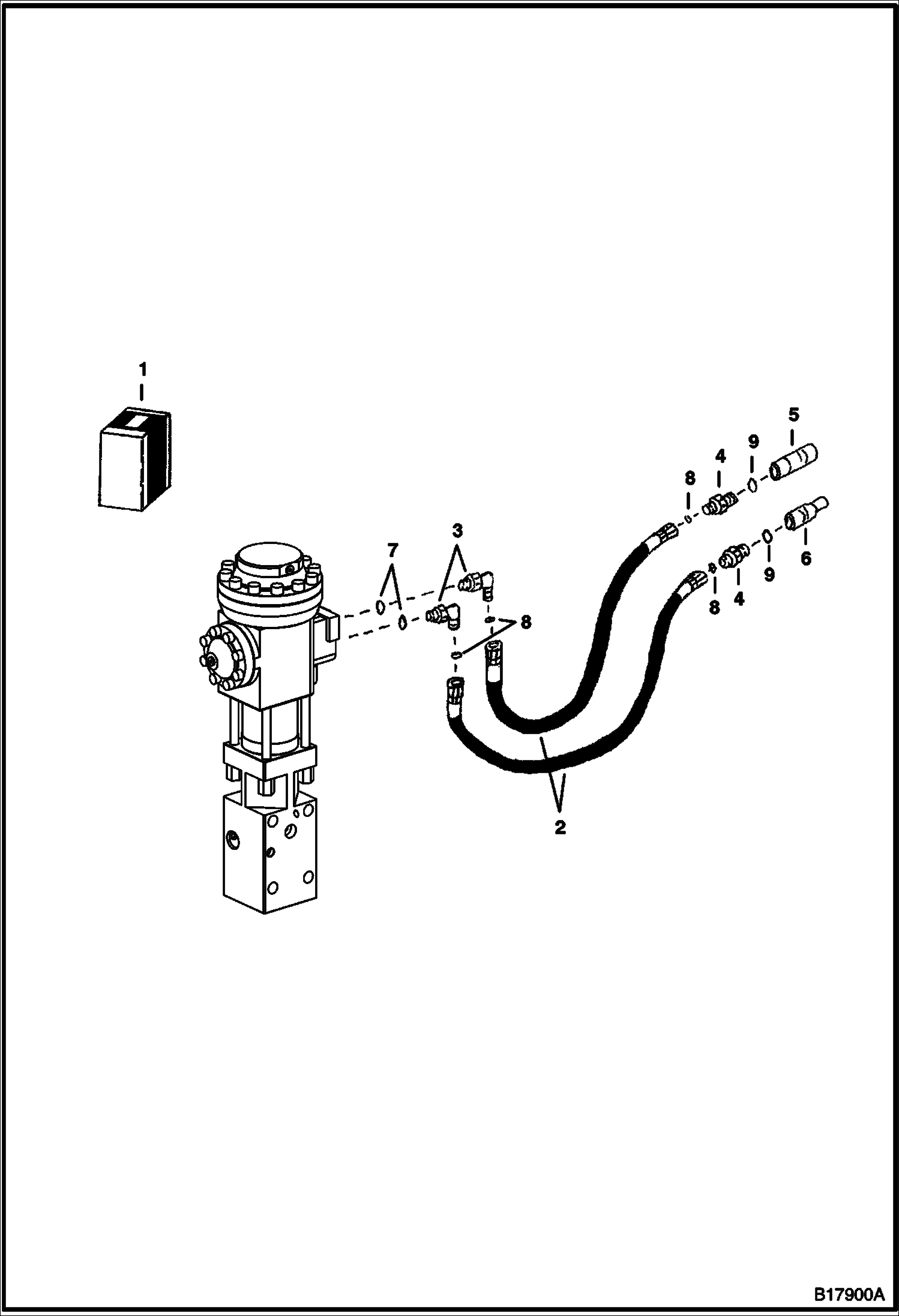 1

5
4
9
8

3
7
6
9
8
4
8

2

B17900A