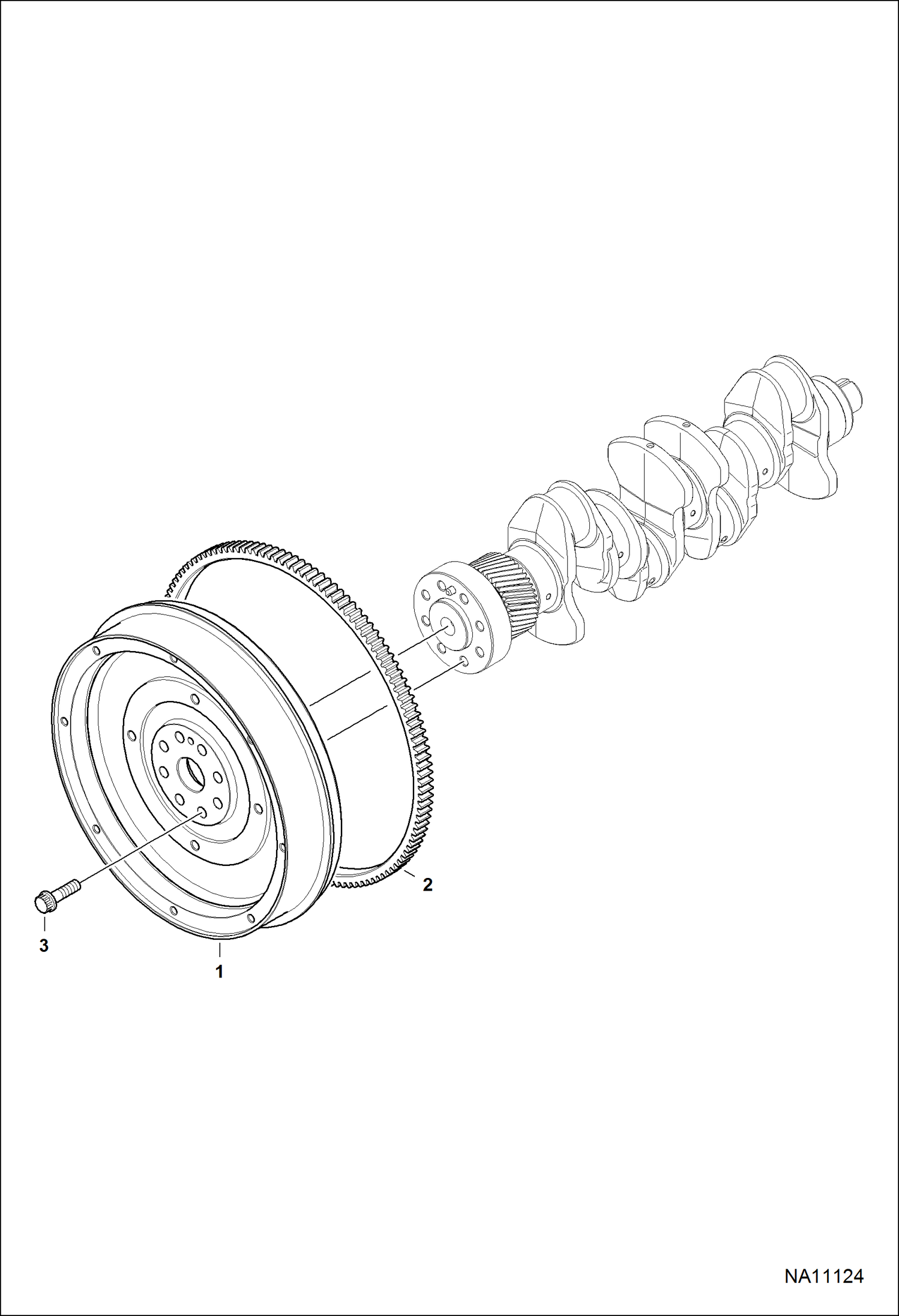 2

3

1

NA11124