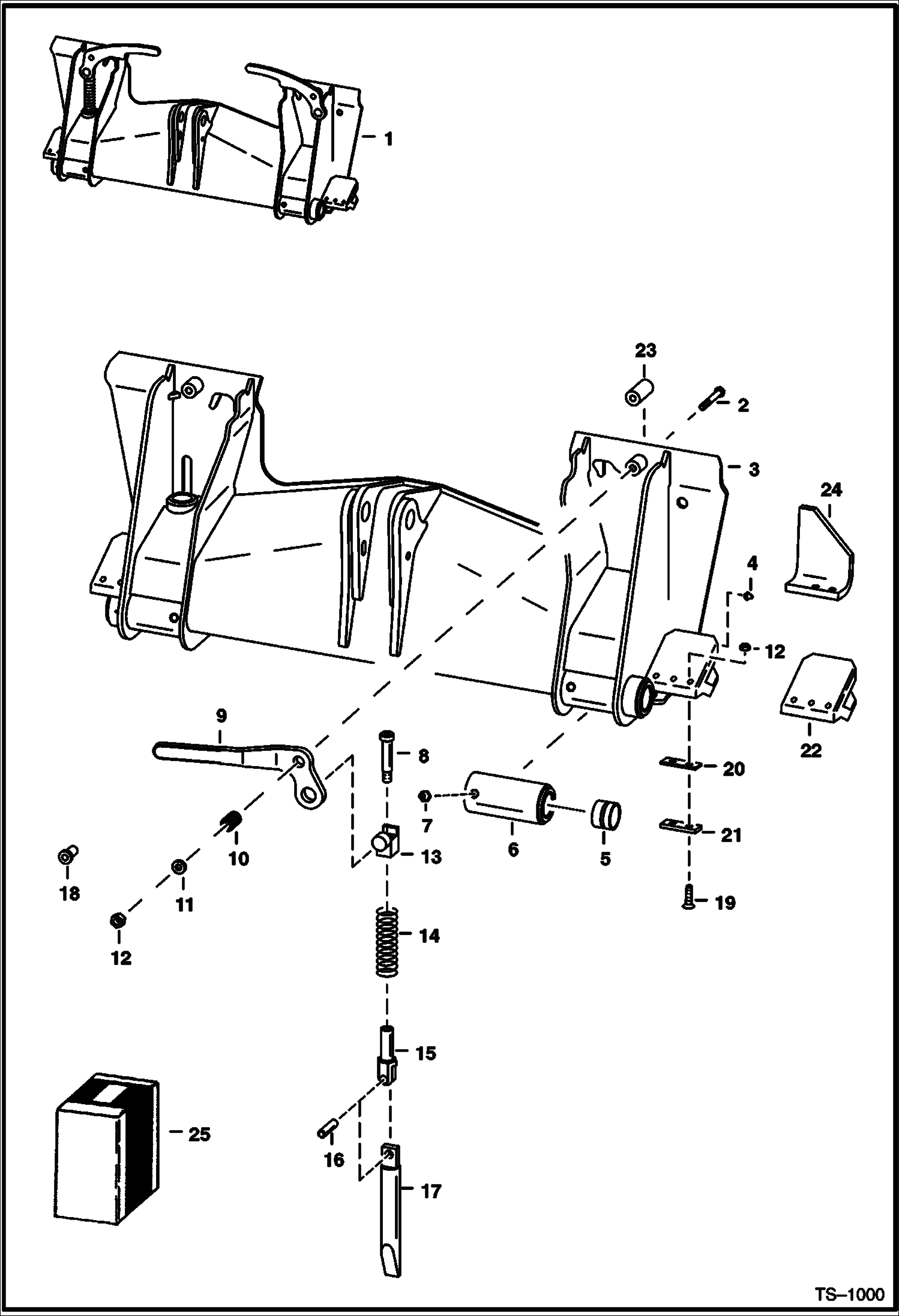 1

23

2

3

24

4

12

22

9

8

20

7

6

5

21

10

13

18

11

19

12

14

15

25

16

17

TS–1000