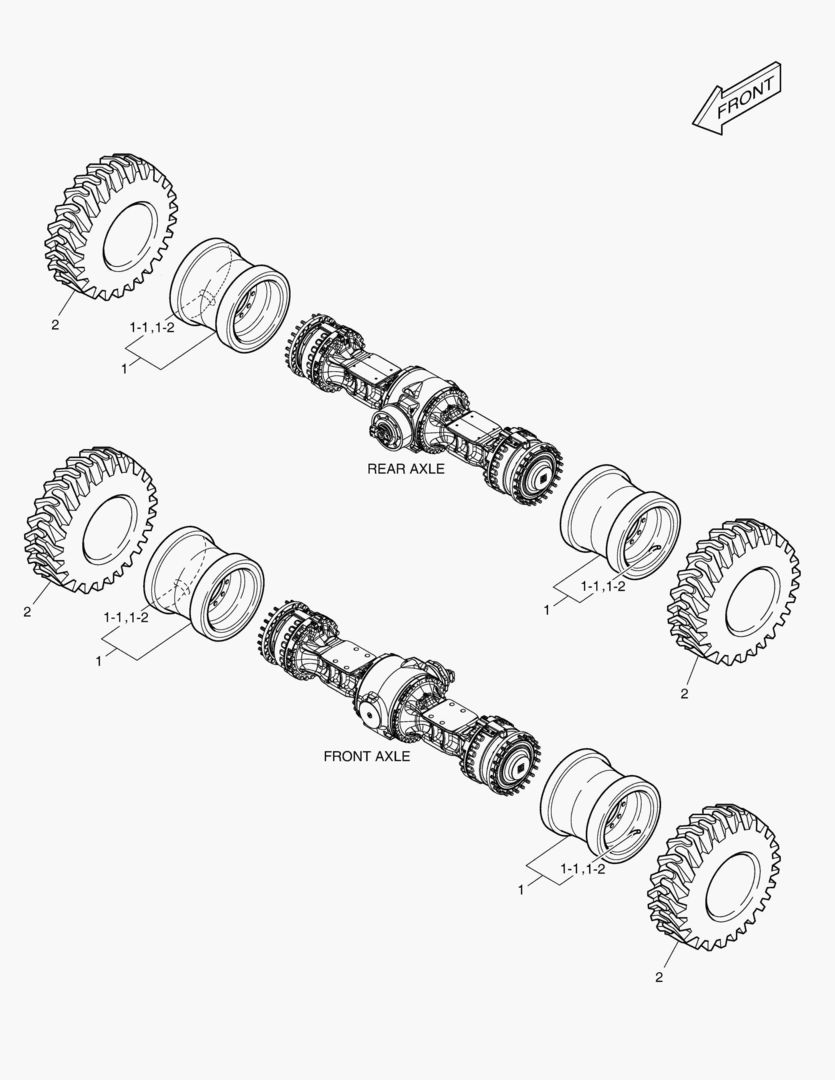 FRONT

2

1-1,1-2

1

REAR AXLE

2

1-1,1-2

1

1-1,1-2

1

2

FRONT AXLE

1-1,1-2

1

2