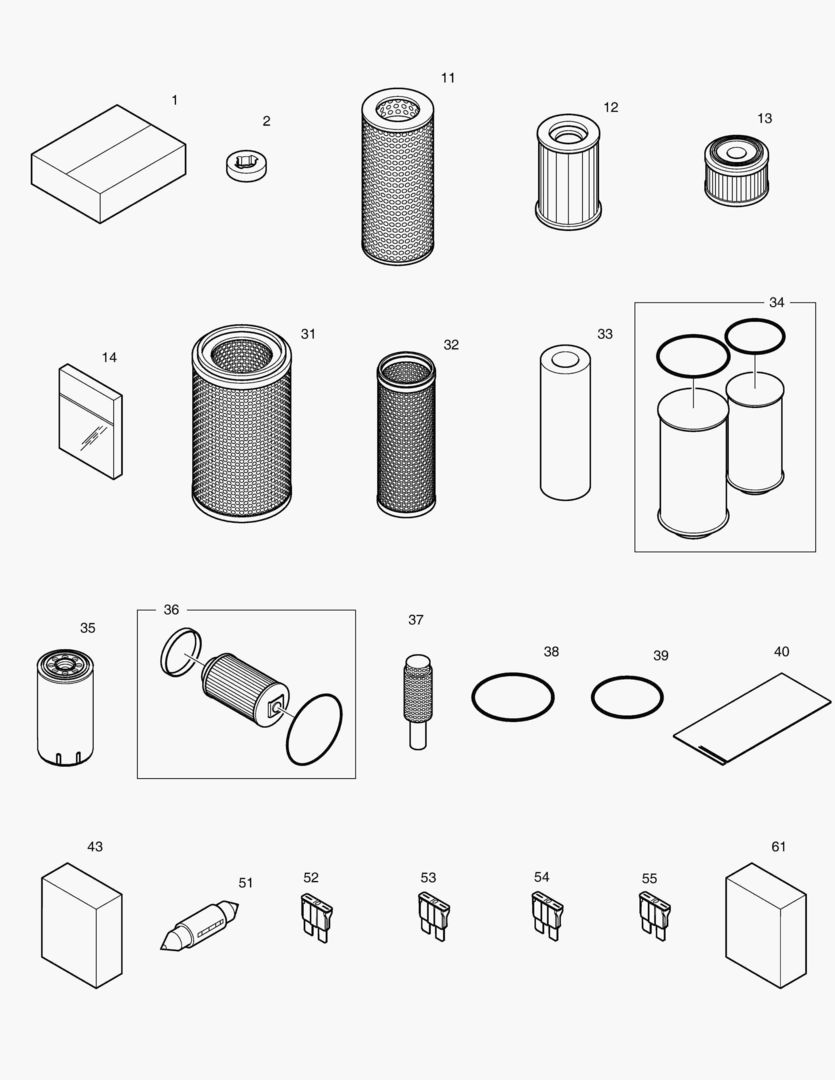 1
2
11
12
13
14
31
32
33
34
35
36
37
38
39
40
43
51
52
53
54
55
61