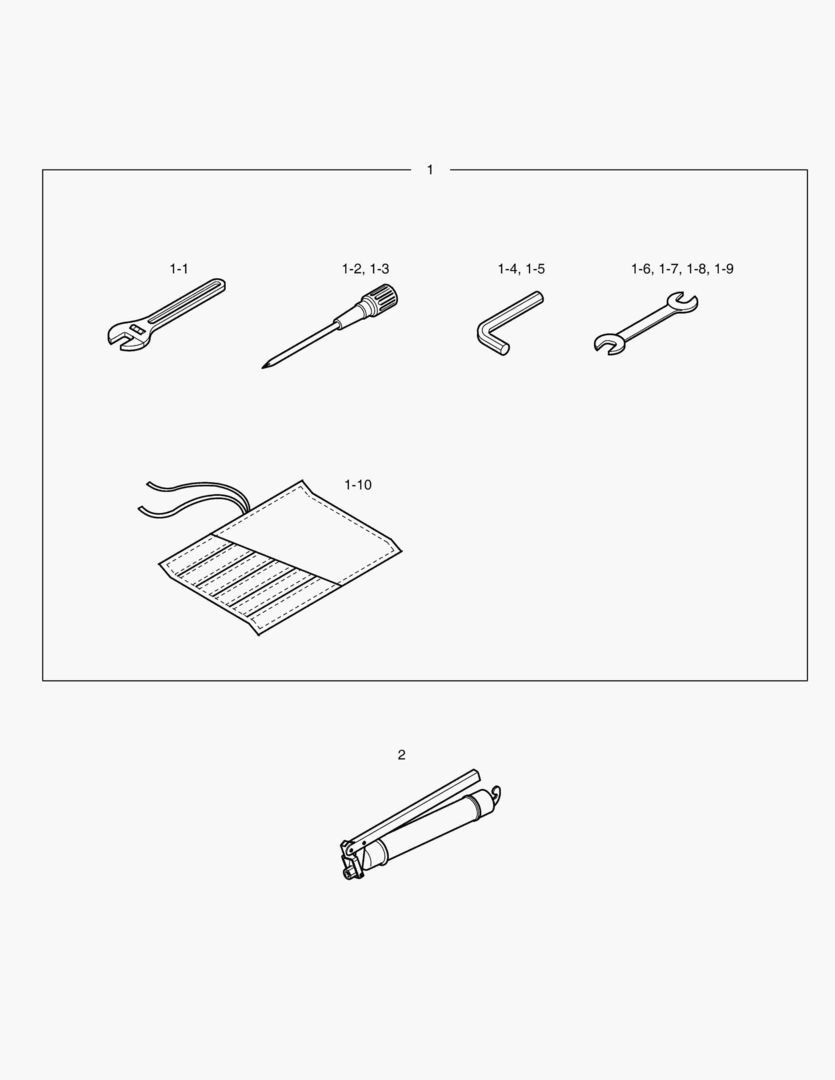 1

1-1

1-2, 1-3

1-4, 1-5

1-6, 1-7, 1-8, 1-9

1-10

2