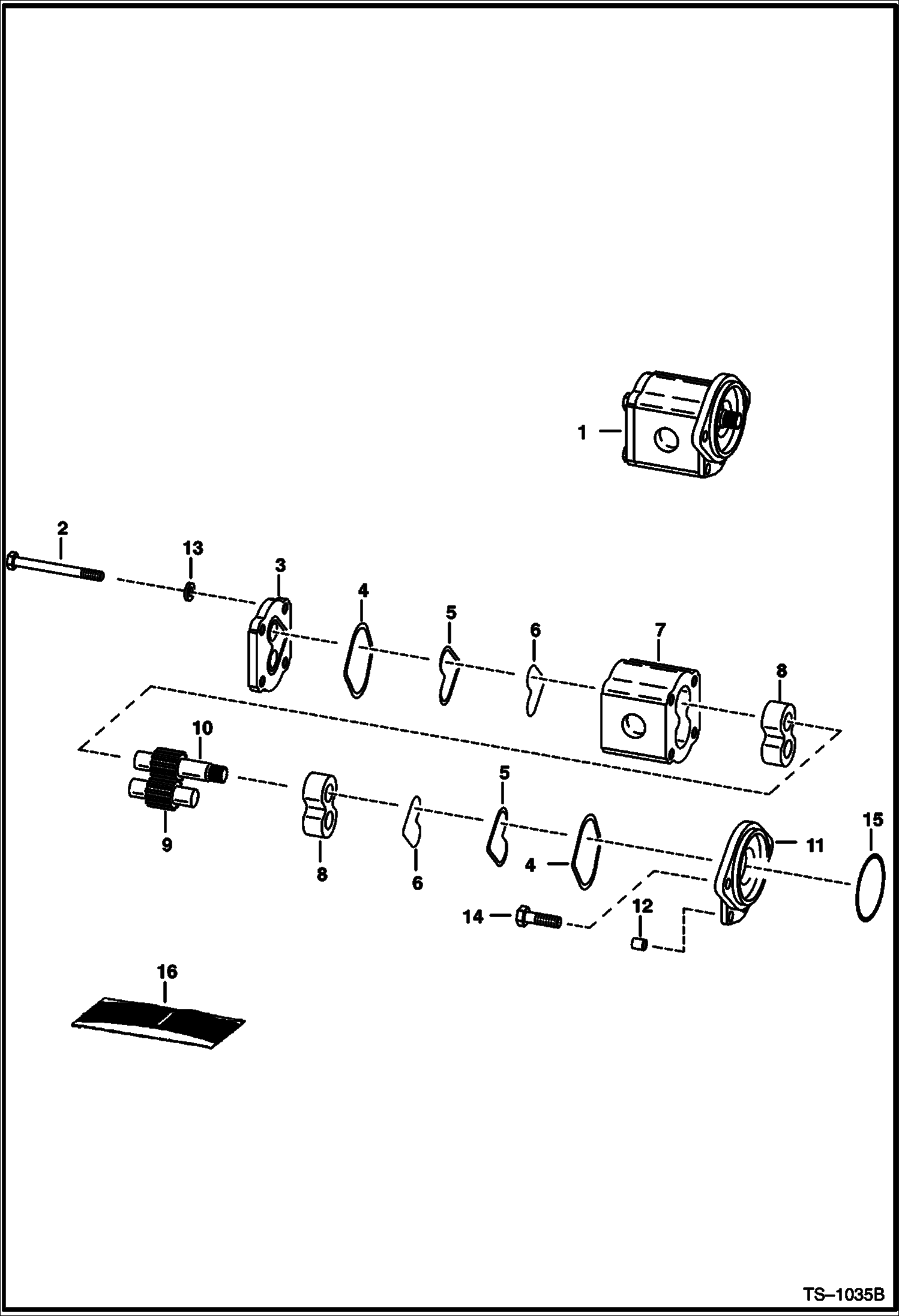 1

2

13

3

4

5

6

7

8

10

9

8

6

5

4

11

15

14

12

16

TS–1035B