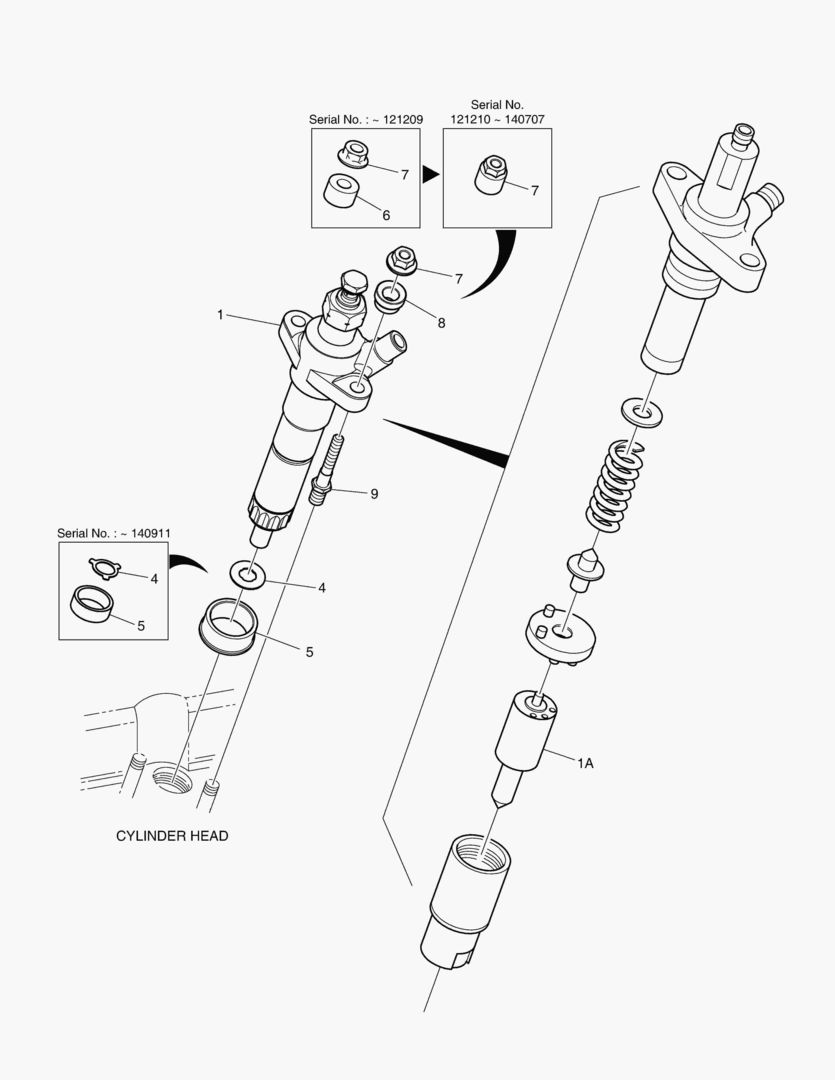 Serial No. : ~ 121209

7

6

Serial No.
121210 ~ 140707

7

7

8

1

9

Serial No. : ~ 140911

4

5

4

5

CYLINDER HEAD

1A