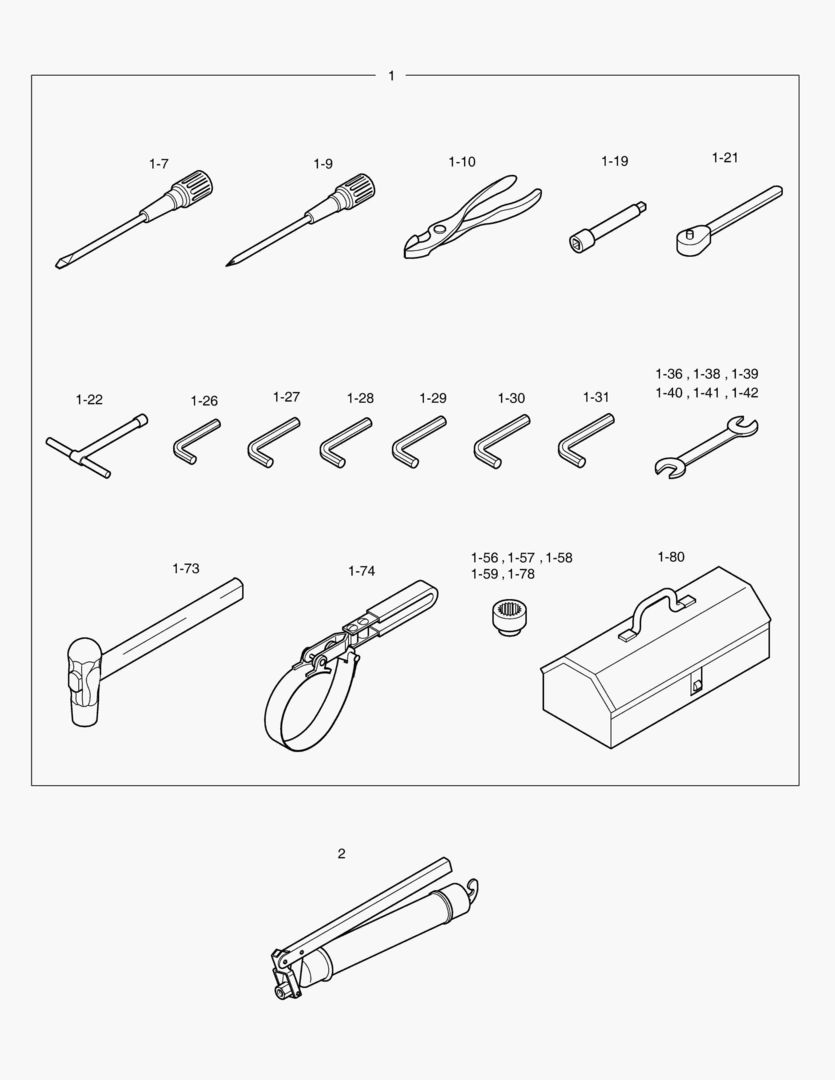 1

1-7

1-9

1-10

1-19

1-21

1-22

1-26

1-27

1-28

1-29

1-30

1-31

1-36 , 1-38 , 1-39
1-40 , 1-41 , 1-42

1-73

1-74

1-56 , 1-57 , 1-58
1-59 , 1-78

1-80

2