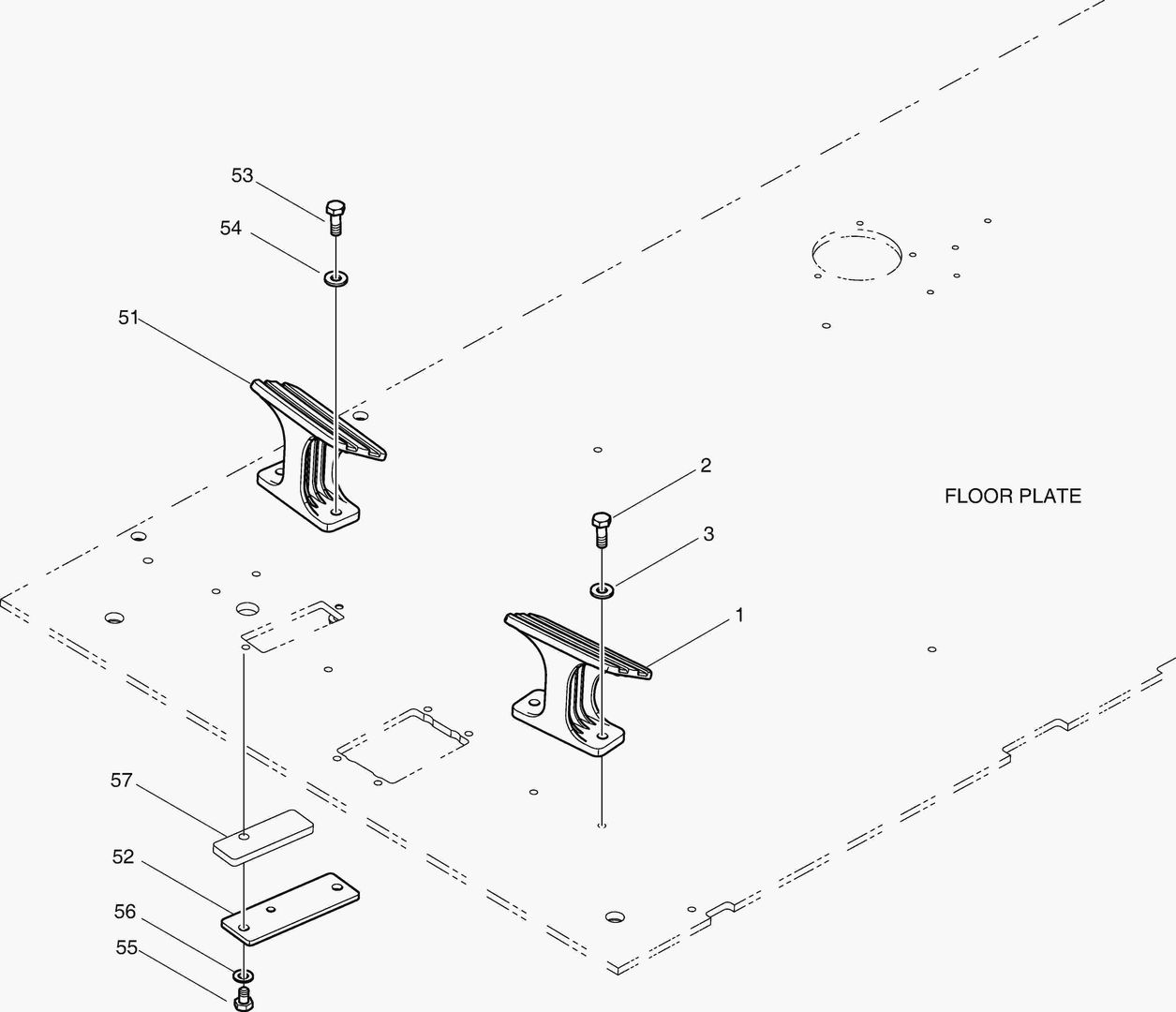 53
54
51
2
FLOOR PLATE
3
1
57
52
56
55