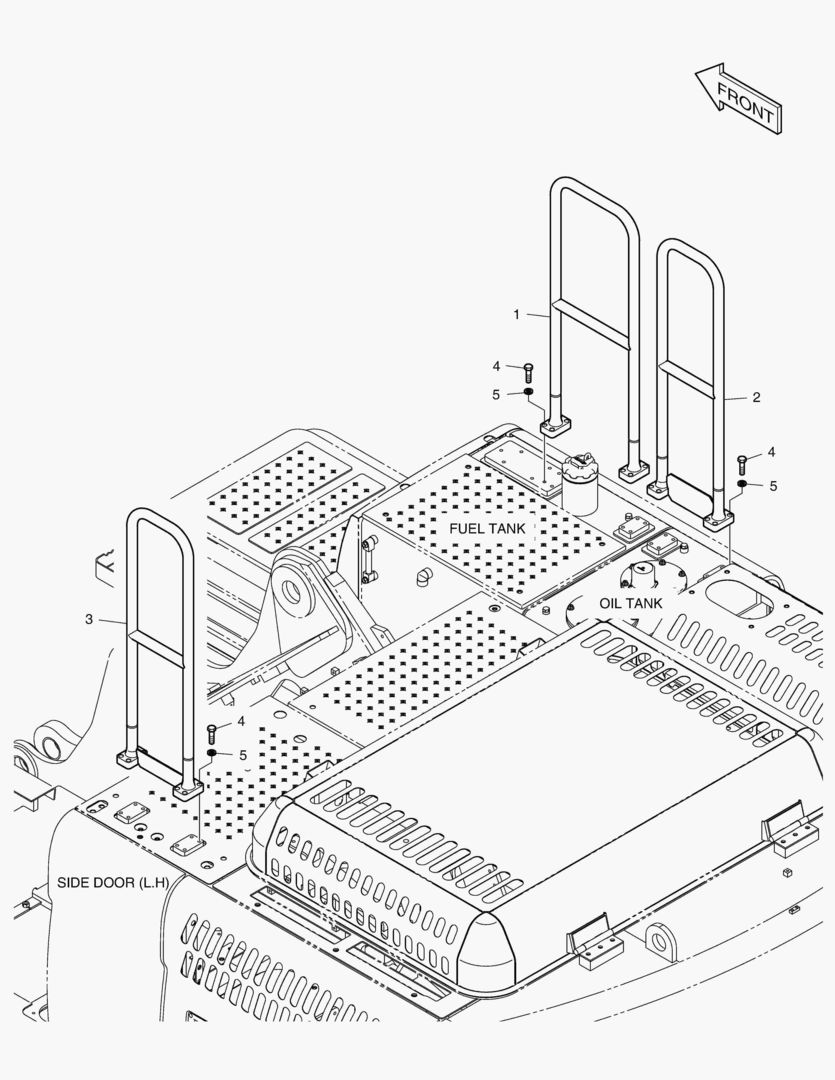 FRONT

1

4

5

2

4

5

FUEL TANK

OIL TANK

3

4

5

SIDE DOOR (L.H)