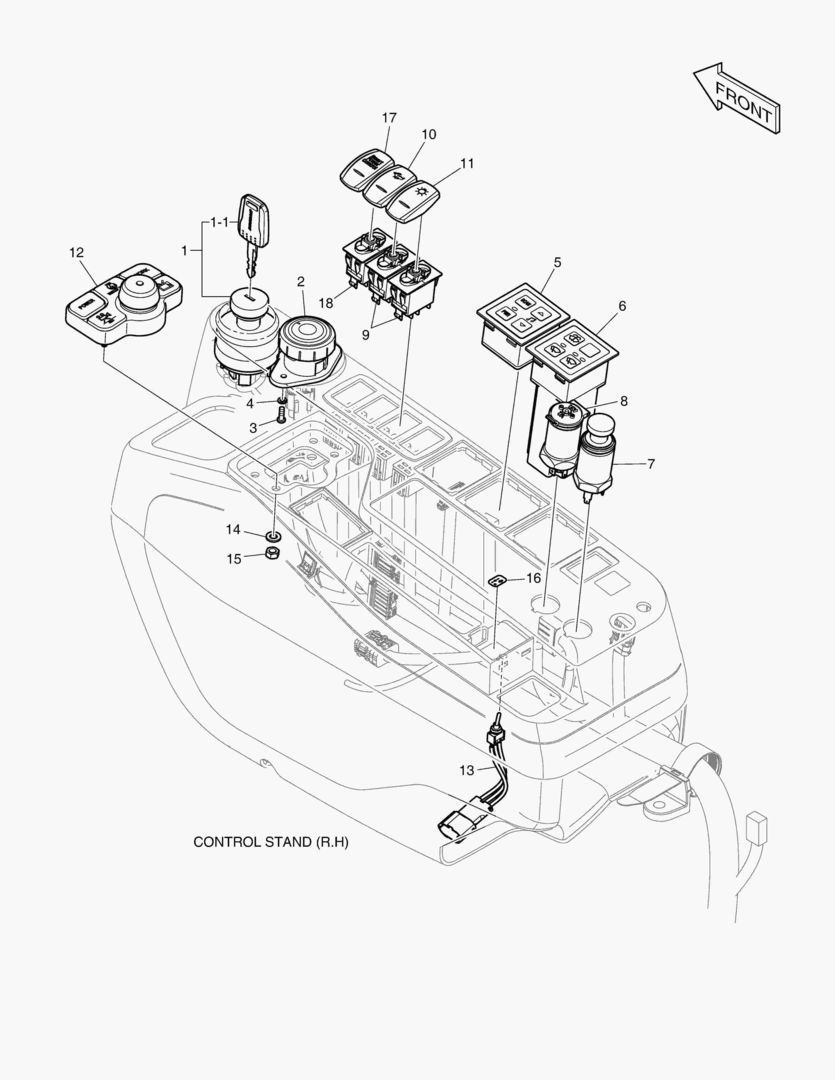 FRONT

17
10
11
1-1
1
12
2
18
9
5
6
4
3
8
7
14
15
16
13

CONTROL STAND (R.H)