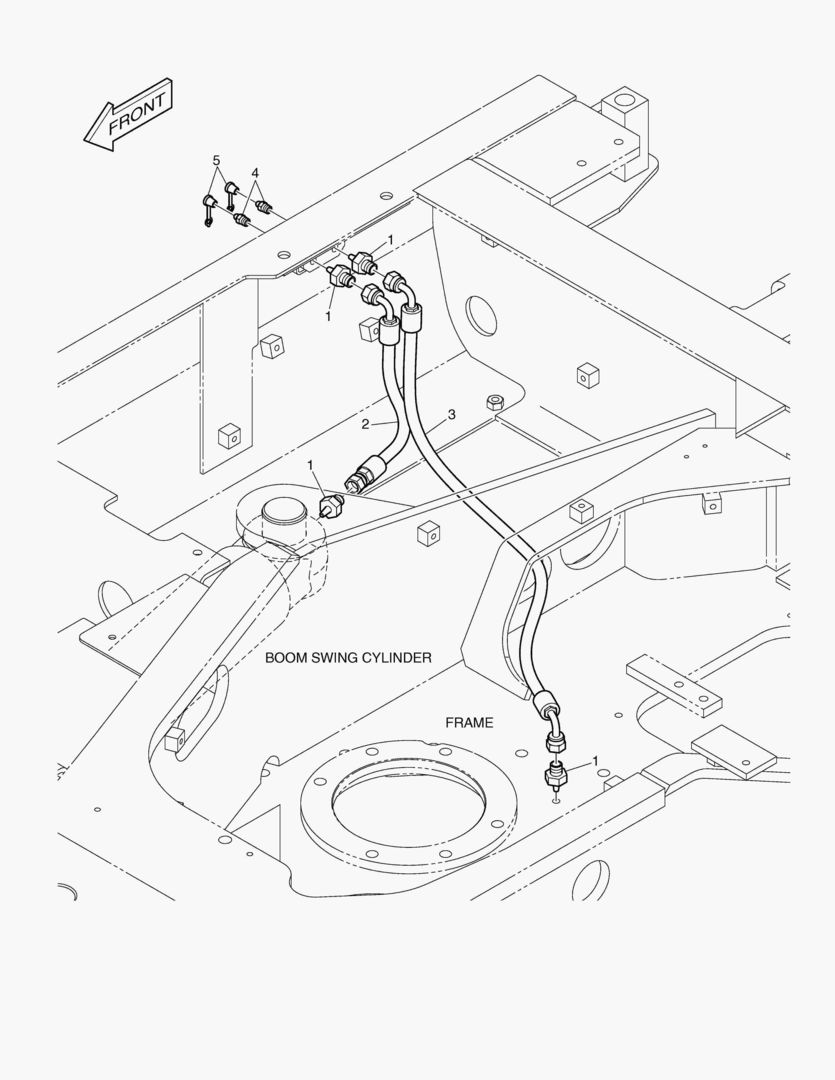 FRONT

5
4
1
1
2
3
1
BOOM SWING CYLINDER
FRAME
1