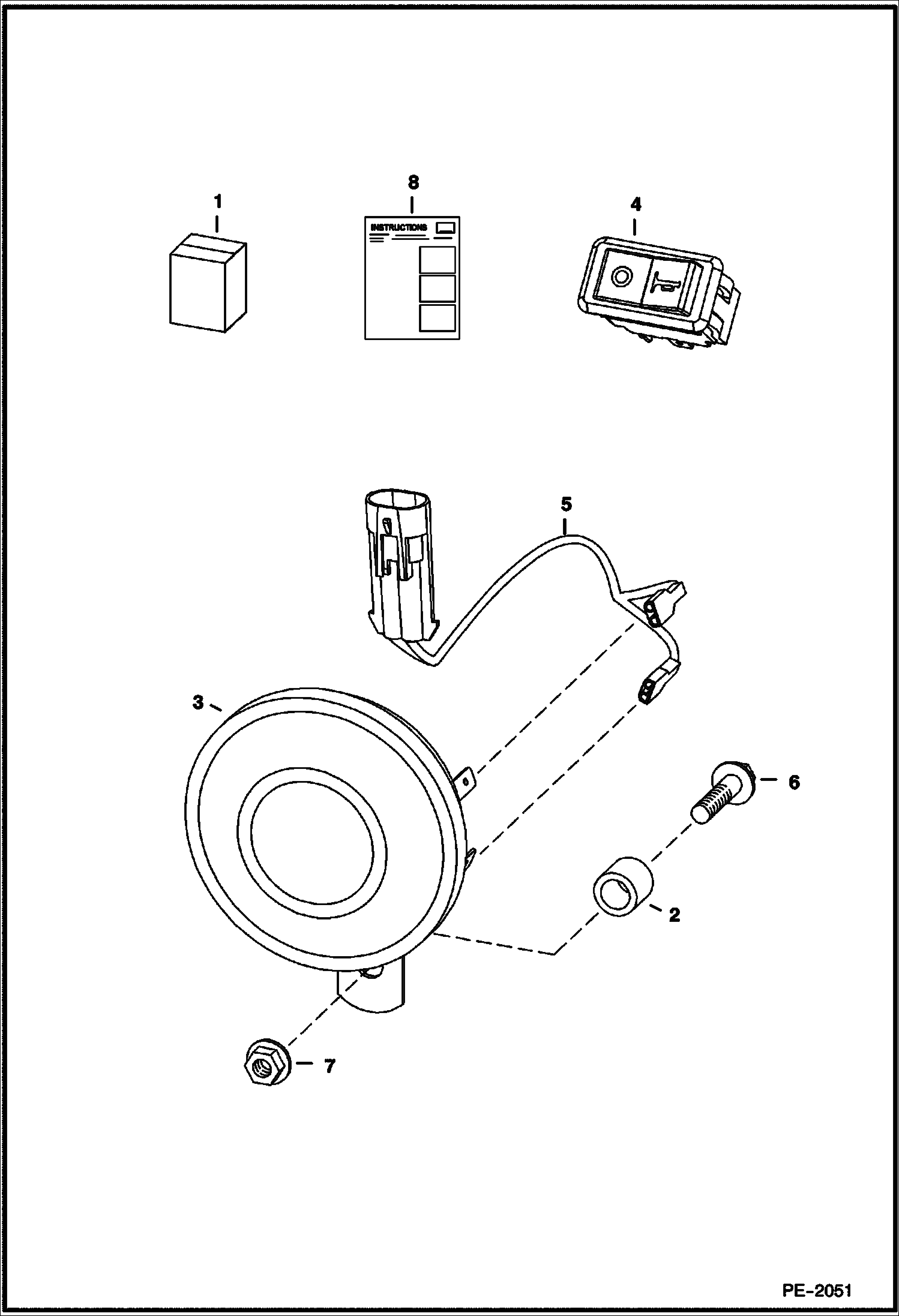 1

8

INSTRUCTIONS

4

5

3

6

2

7

PE-2051