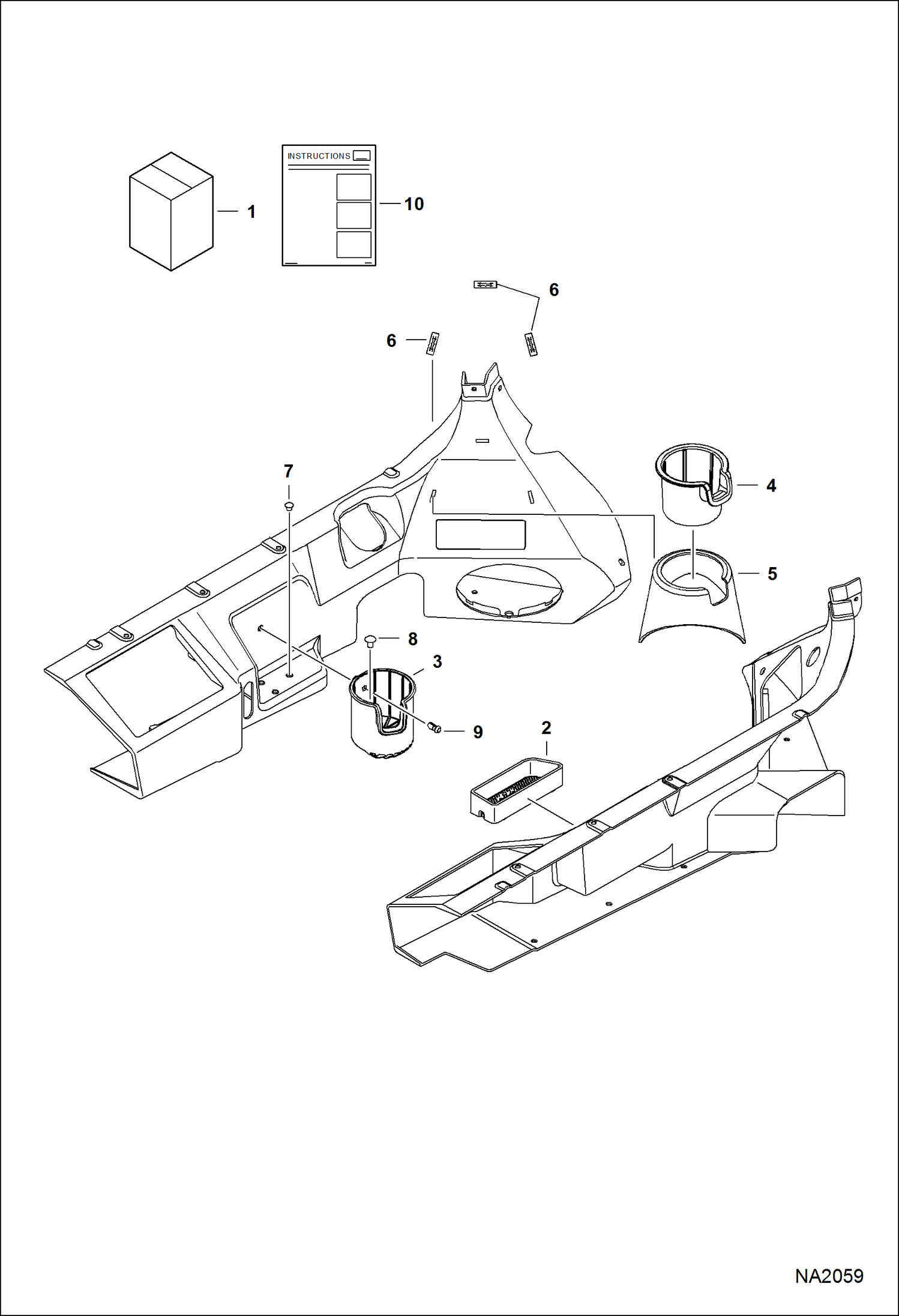 1

INSTRUCTIONS

10

6

6

7

4

5

8

3

9

2

NA2059