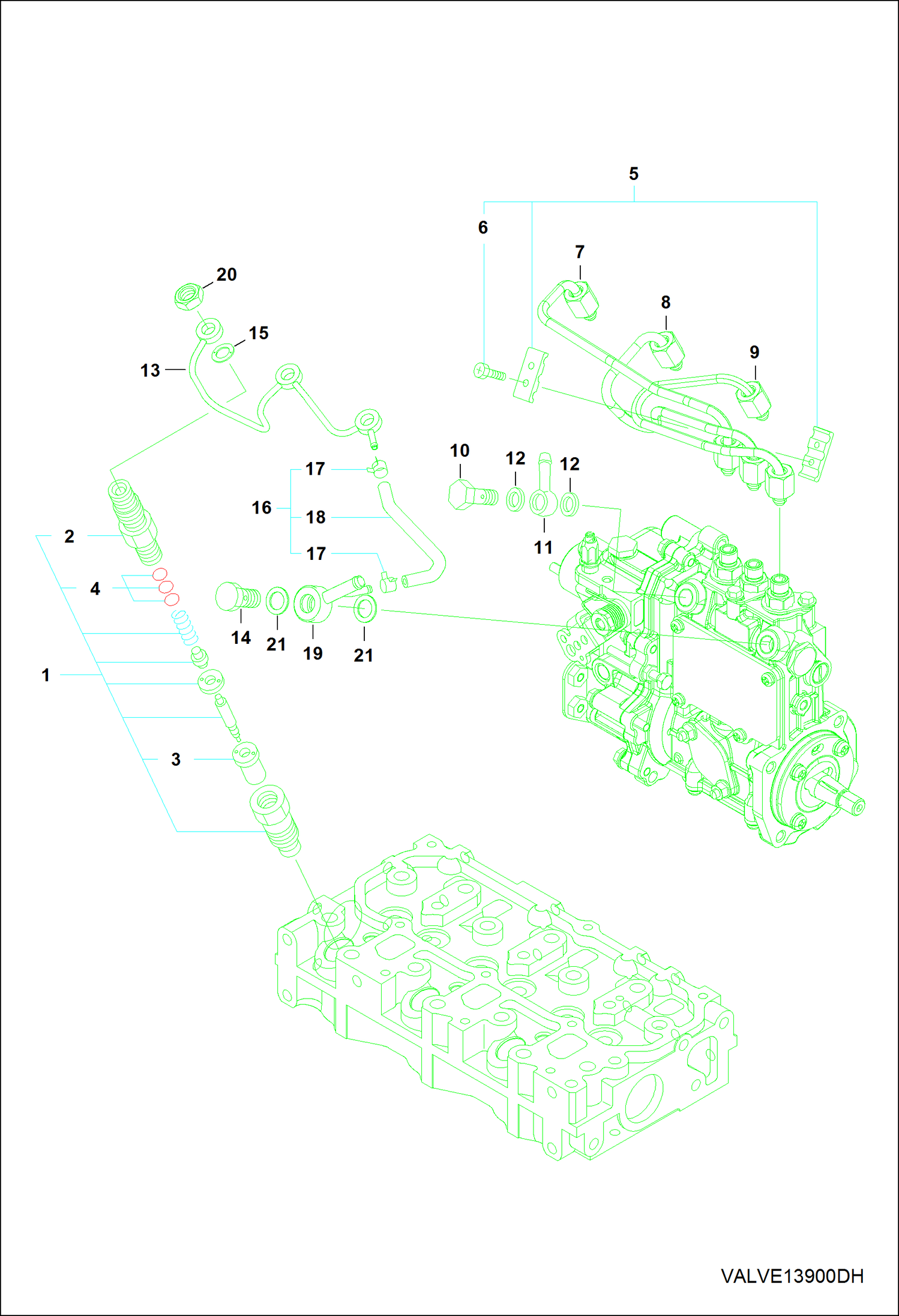 5
6
7
8
9
20
15
13
10
12
12
17
16
18
11
17
2
4
14
21
19
21
1
3
VALVE13900DH