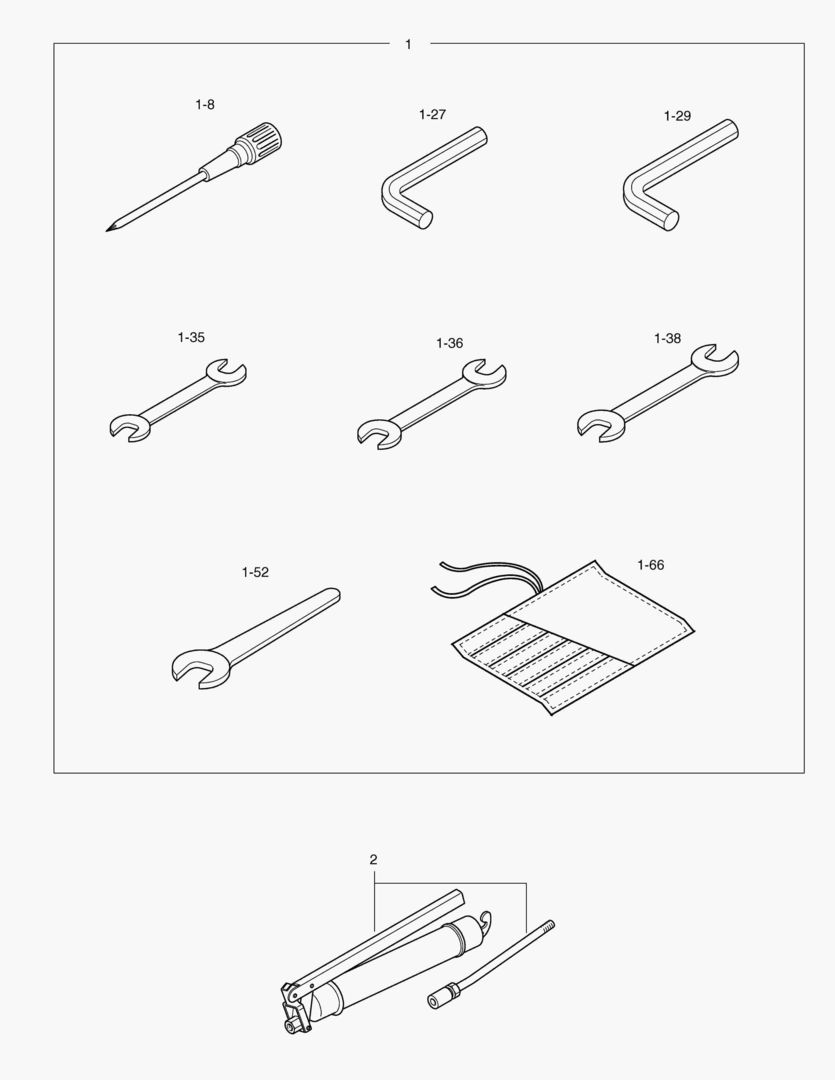 1

1-8

1-27

1-29

1-35

1-36

1-38

1-52

1-66

2