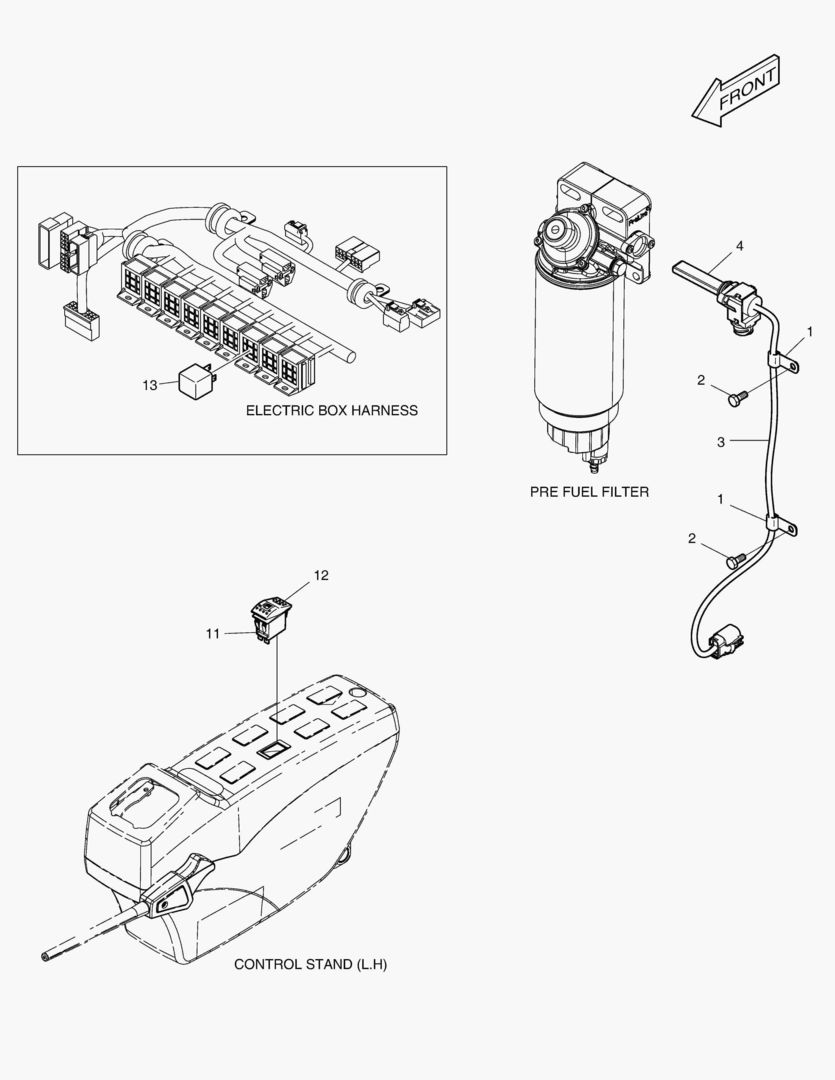 FRONT

13

ELECTRIC BOX HARNESS

4

1

2

3

PRE FUEL FILTER

1

2

12

11

CONTROL STAND (L.H)