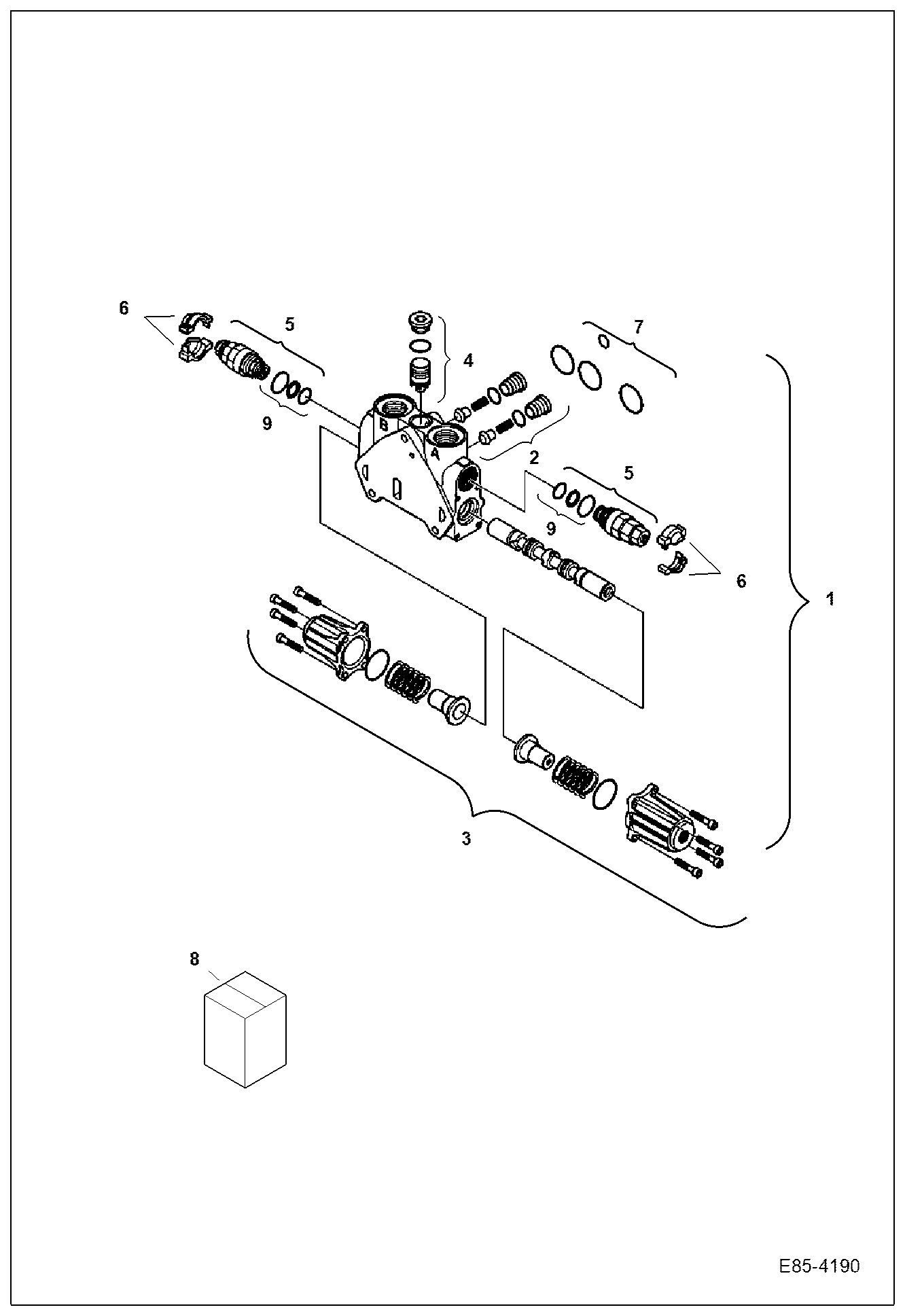 6
5
4
7
9
B
A
2
5
9
6
1
3
8
E85-4190