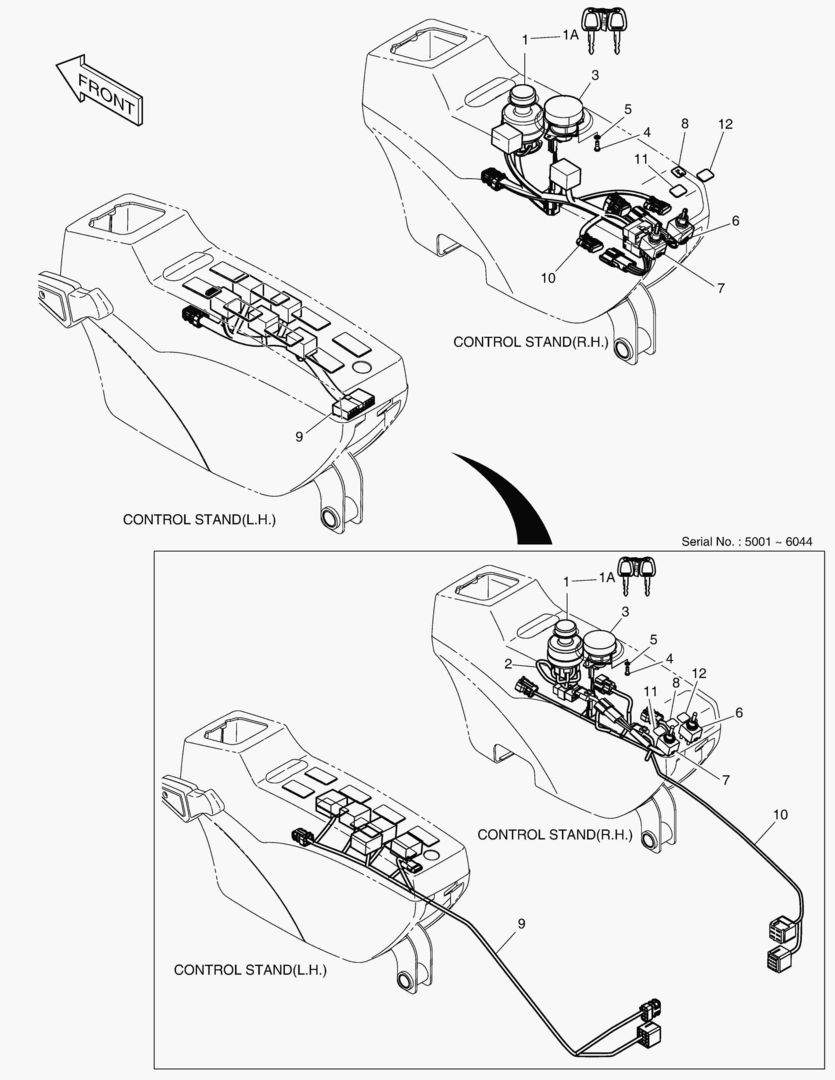 FRONT

1
1A
3
5
4
8
12
11
6
10
7

CONTROL STAND(R.H.)

9

CONTROL STAND(L.H.)

Serial No. : 5001 ~ 6044

1
1A
3
5
4
2
12
8
11
6
7

CONTROL STAND(R.H.)

10

9

CONTROL STAND(L.H.)