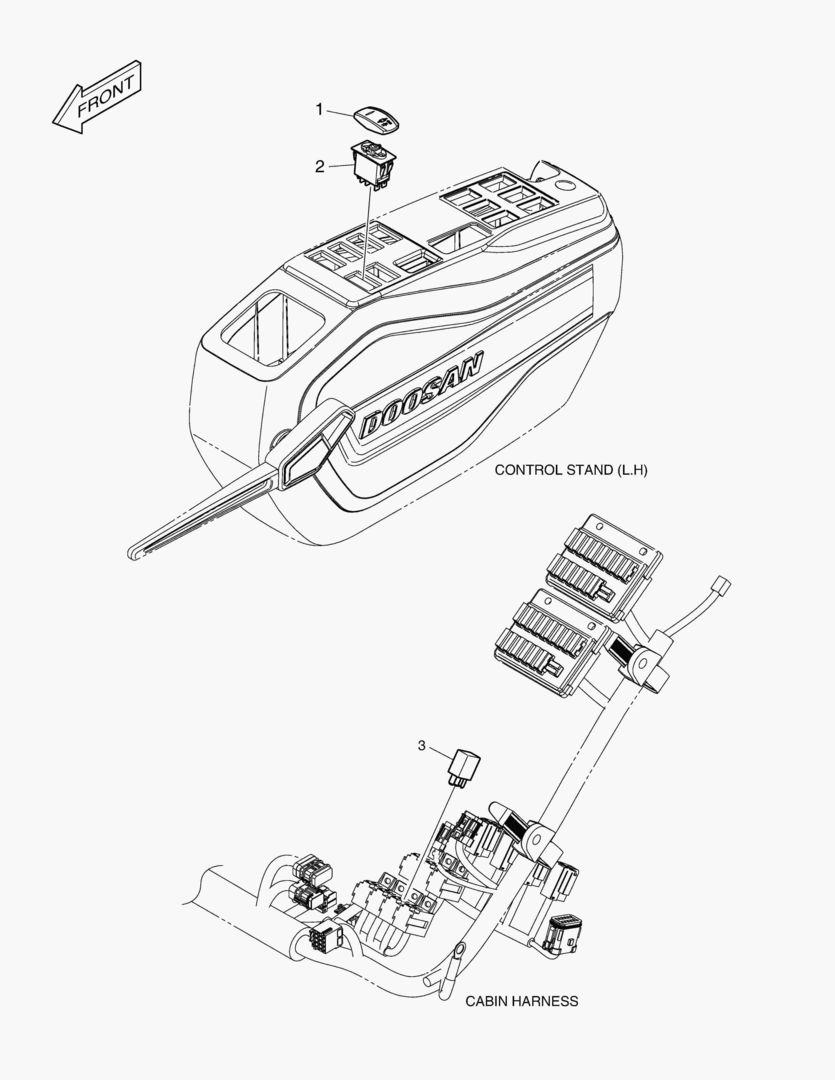 FRONT

1

2

DOOSAN

CONTROL STAND (L.H)

3

CABIN HARNESS