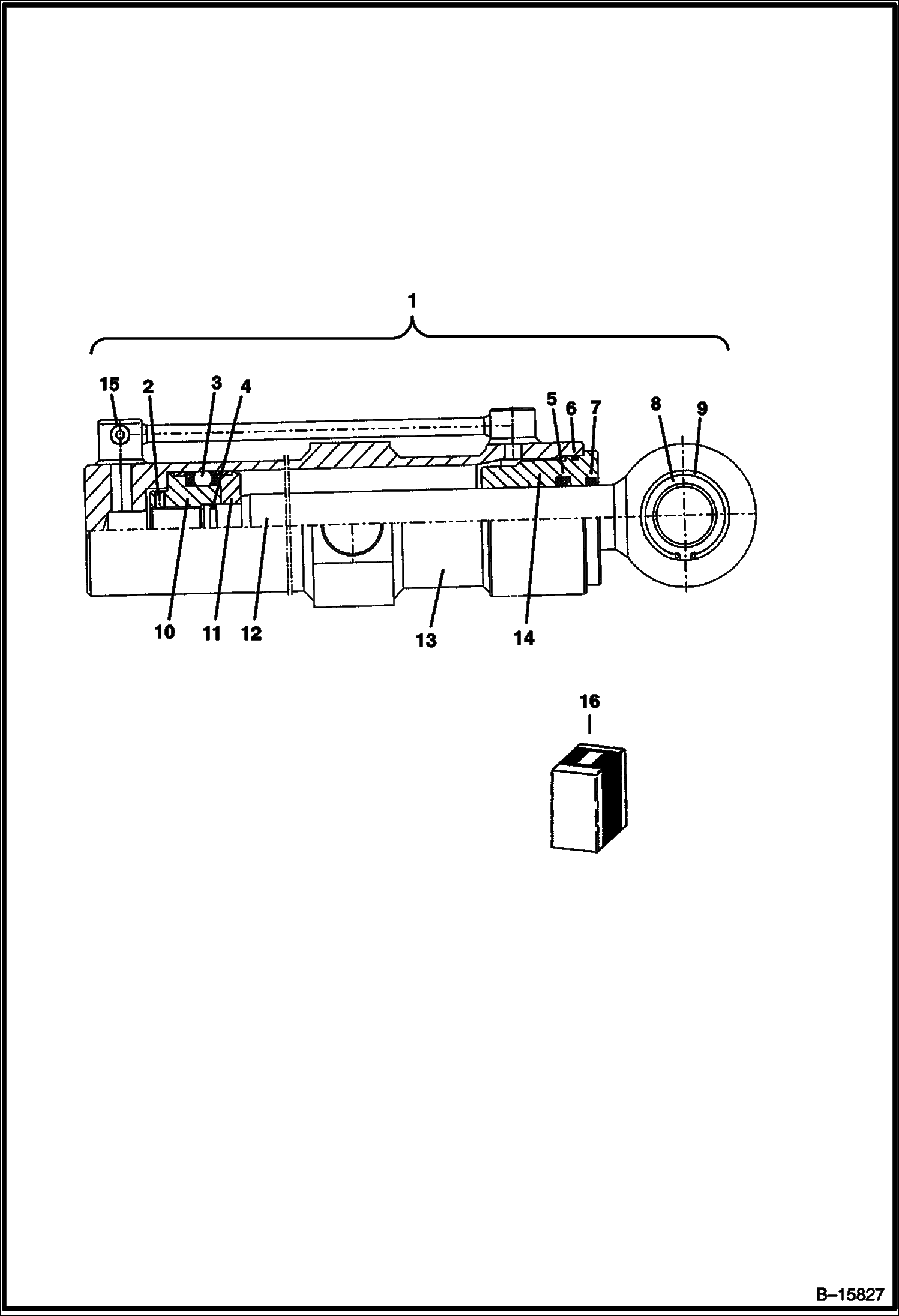 1

15 2 3 4 5 6 7 8 9

10 11 12 13 14

16

B–15827