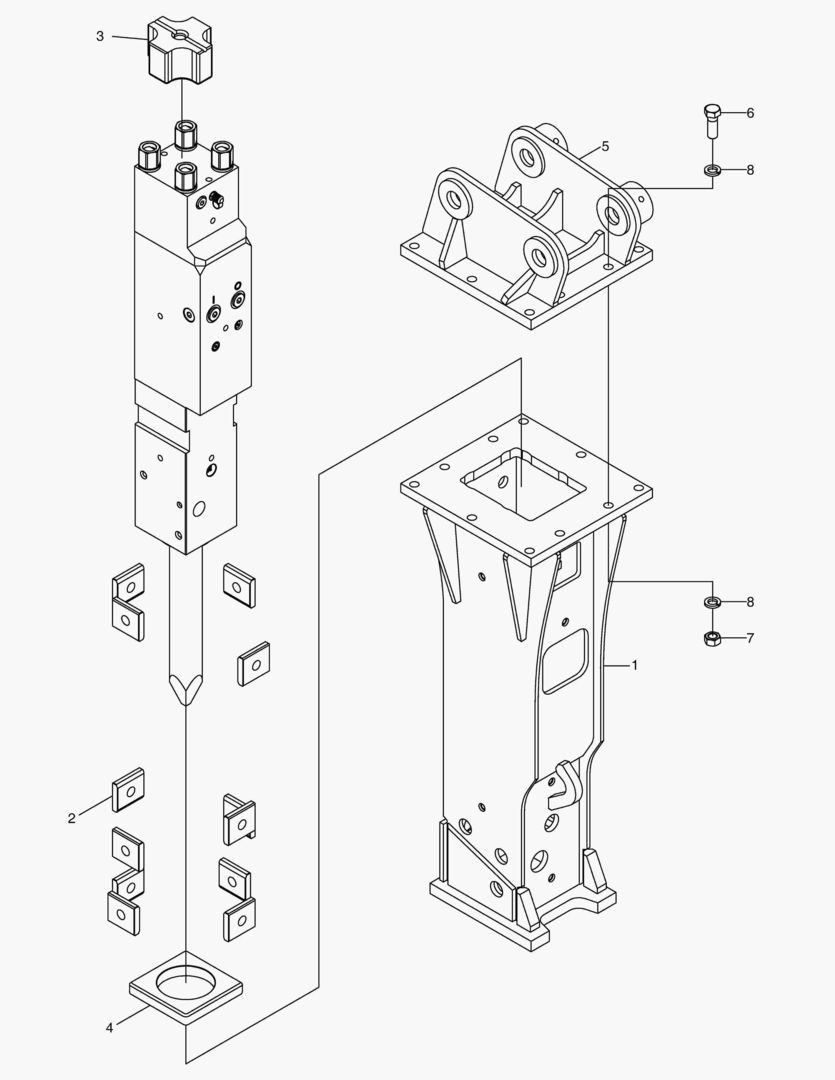 3
6
5
8
8
7
1
2
4