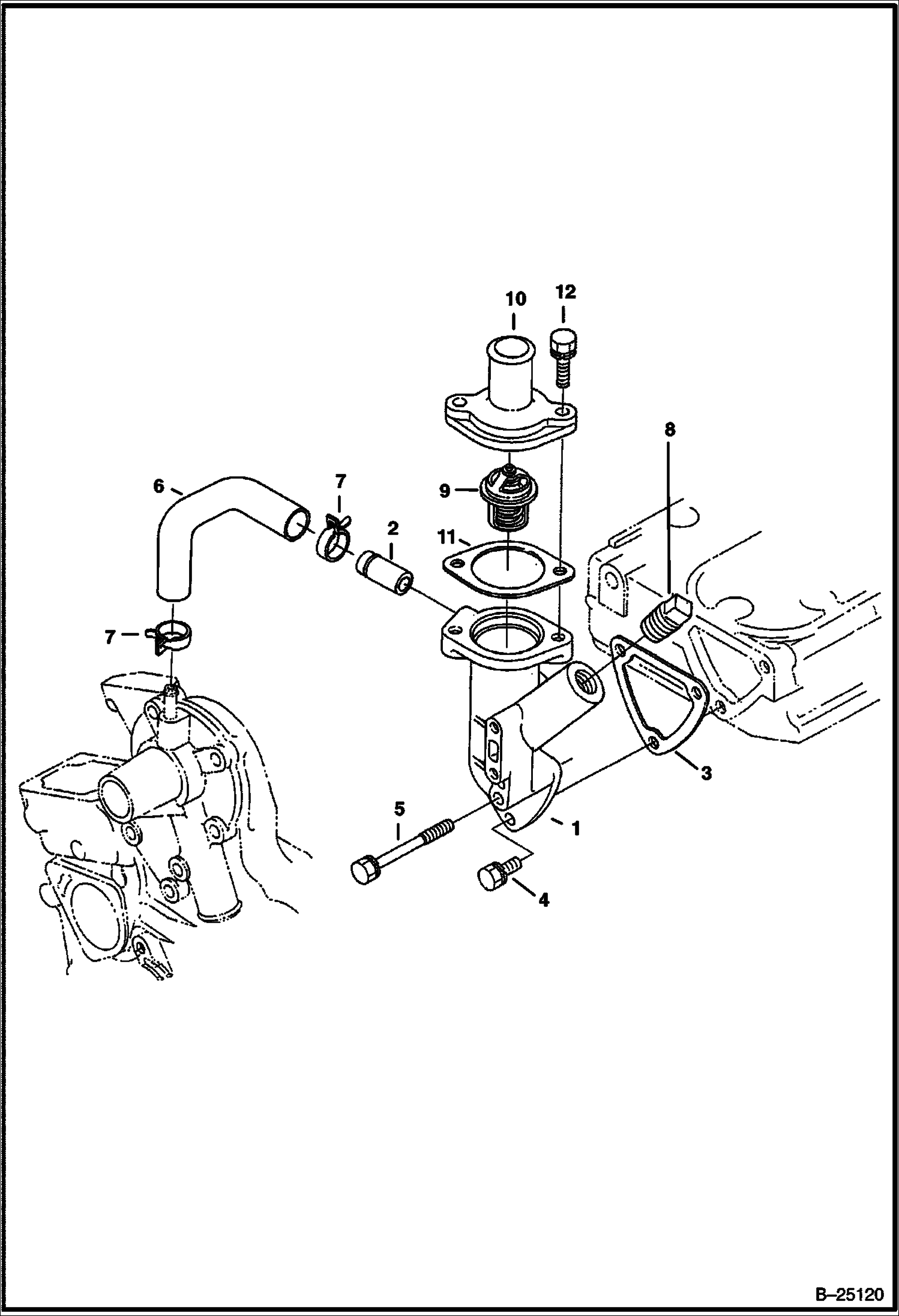 10
12
8
6
7
9
2
11
7
3
5
1
4
B–25120