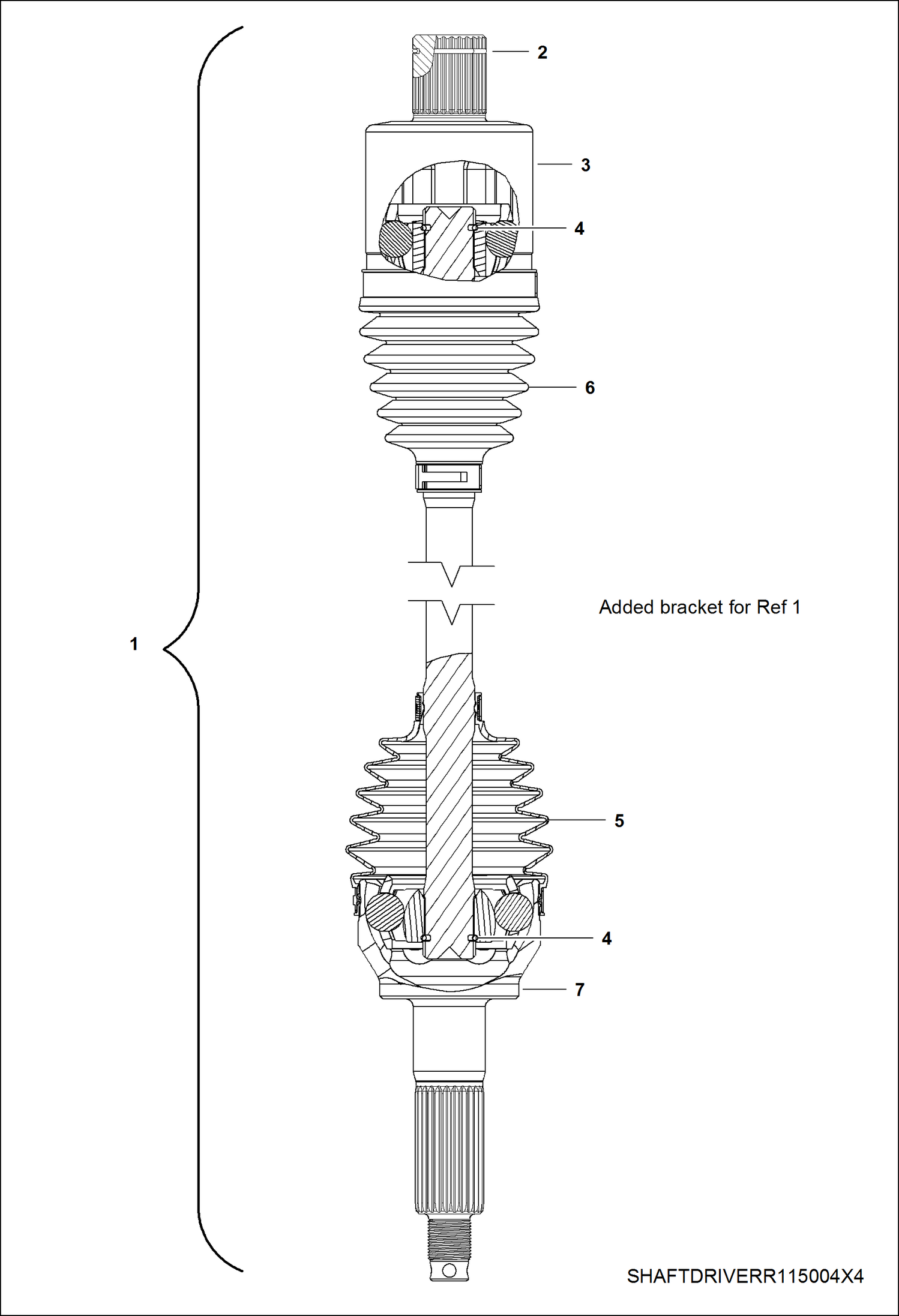 2

3

4

6

Added bracket for Ref 1

1

5

4

7

SHAFTDRIVERR115004X4