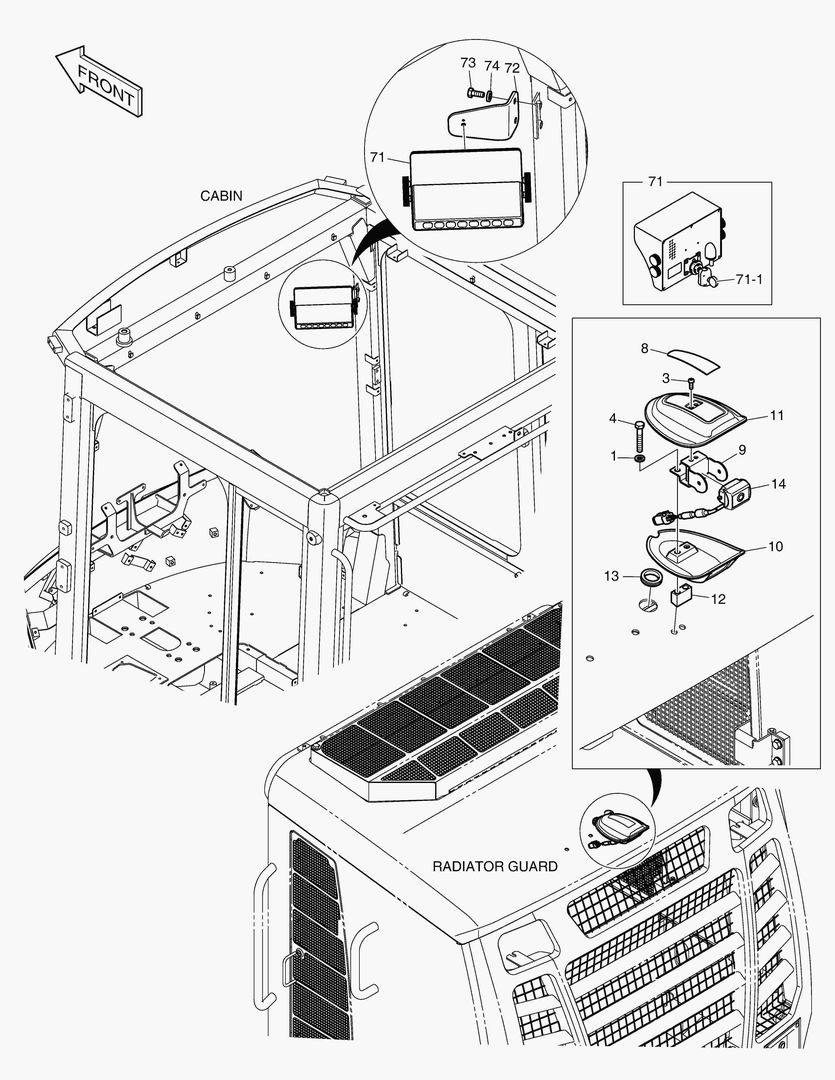 FRONT

73 74 72

71

CABIN

71

71-1

8

3

4

11

1

9

14

10

13

12

RADIATOR GUARD