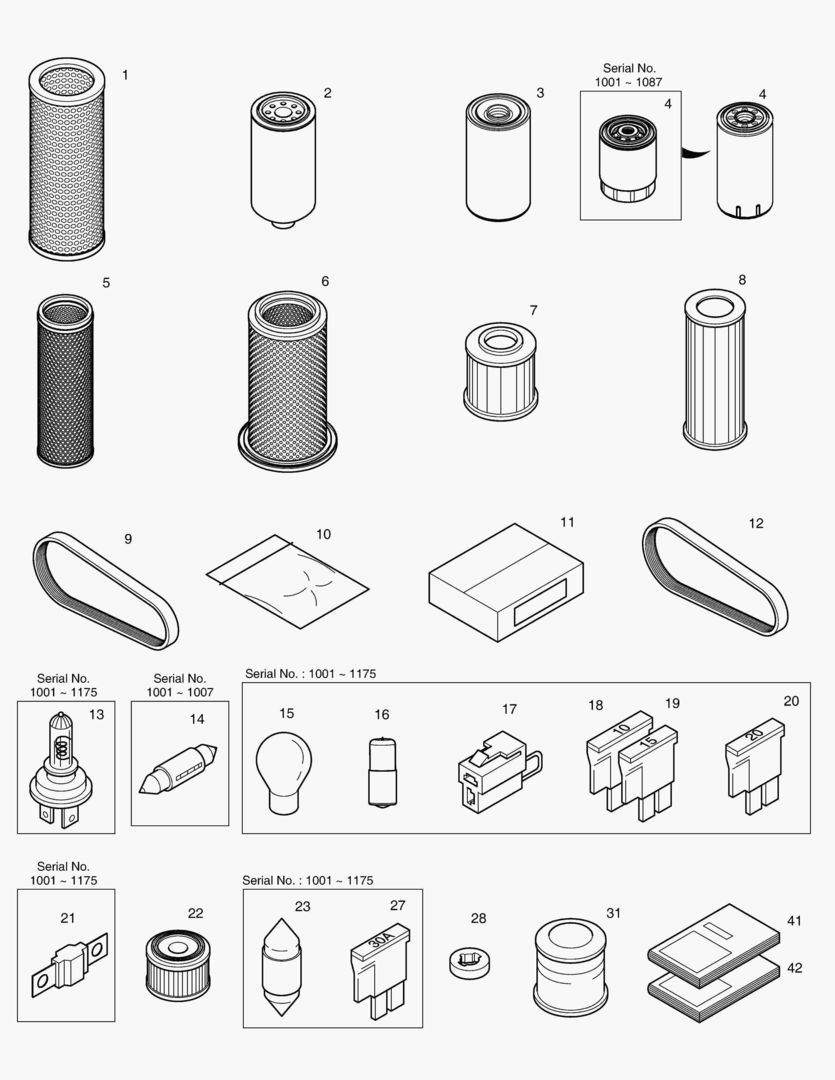 1

2

3

Serial No.
1001 ~ 1087

4

4

5

6

7

8

9

10

11

12

Serial No.
1001 ~ 1175

13

Serial No.
1001 ~ 1007

14

Serial No. : 1001 ~ 1175

15

16

17

18

10

19

15

20

20

Serial No.
1001 ~ 1175

21

22

Serial No. : 1001 ~ 1175

23

27

30A

28

31

41

42