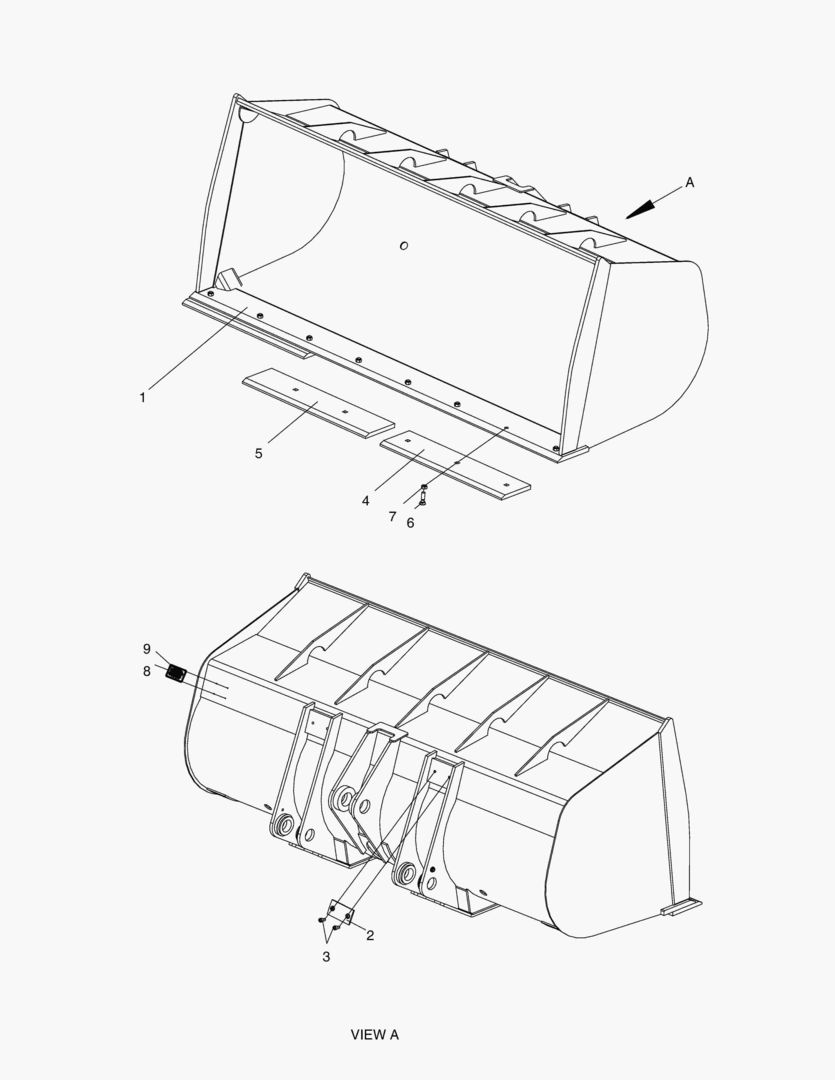 A

1

5

4

7

6

9

8

2

3

VIEW A