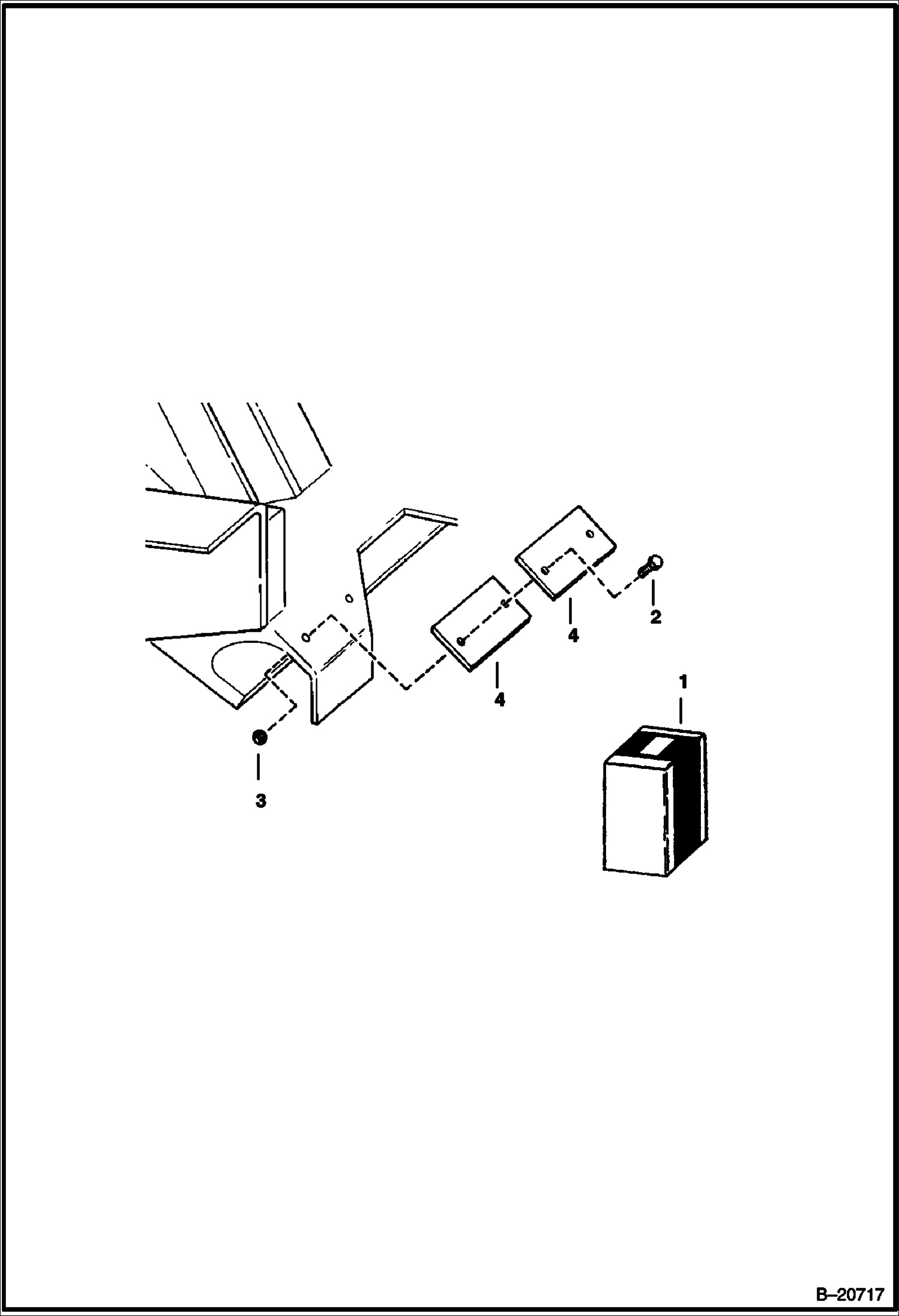 2

4

4

1

3

B–20717