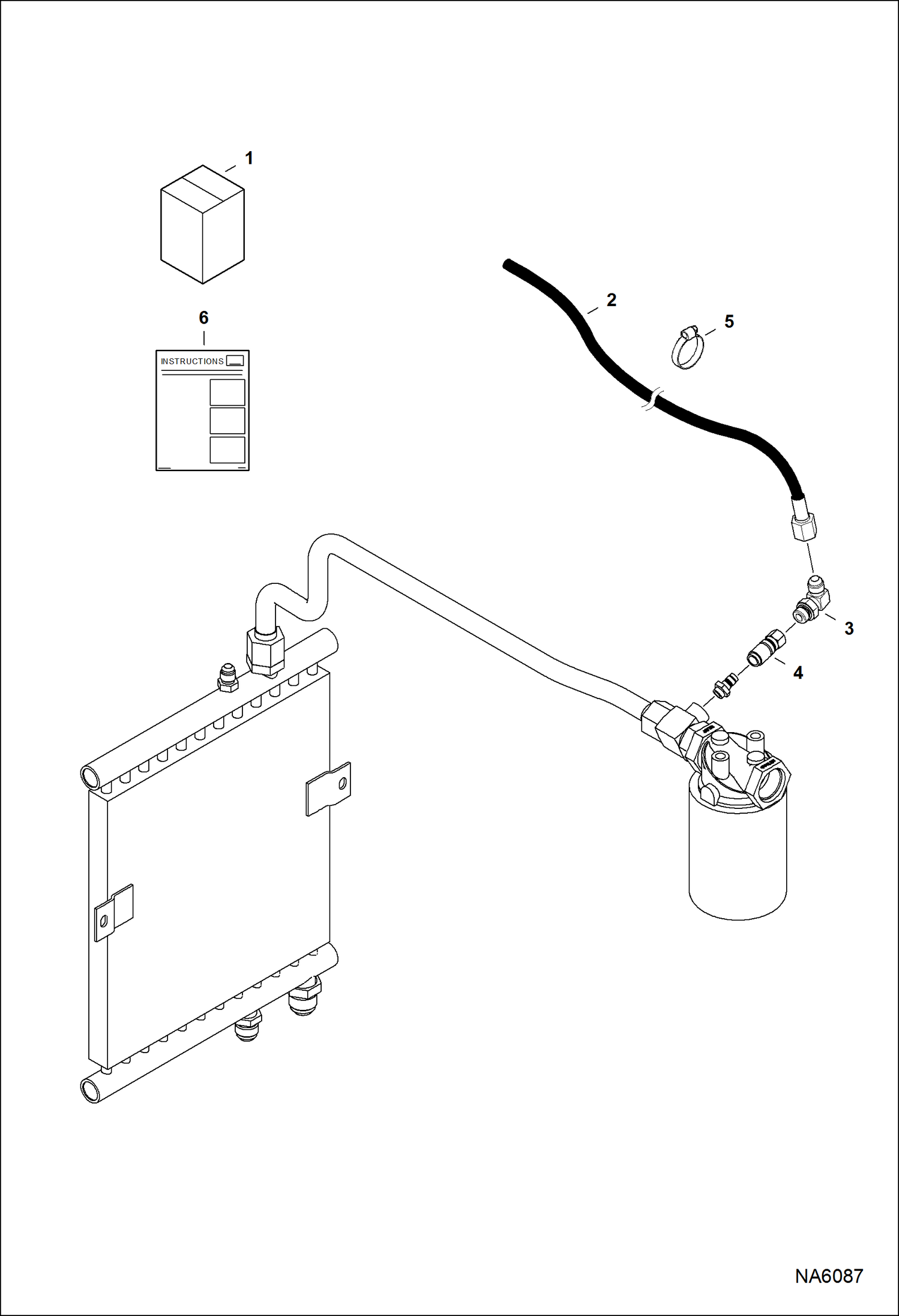 1

2

5

6

INSTRUCTIONS

3

4

NA6087