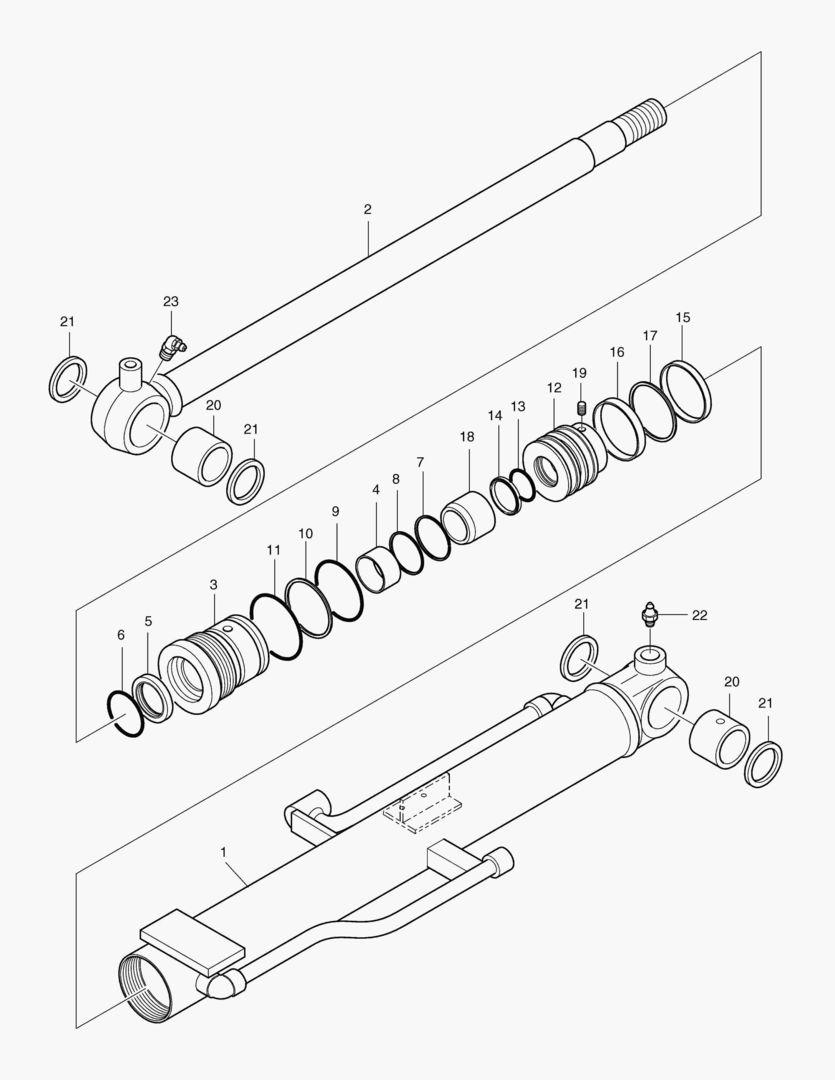 2
23
21
20
21
15
17
16
19
12
13
14
18
7
8
4
9
10
11
3
5
6
21
22
20
21
1