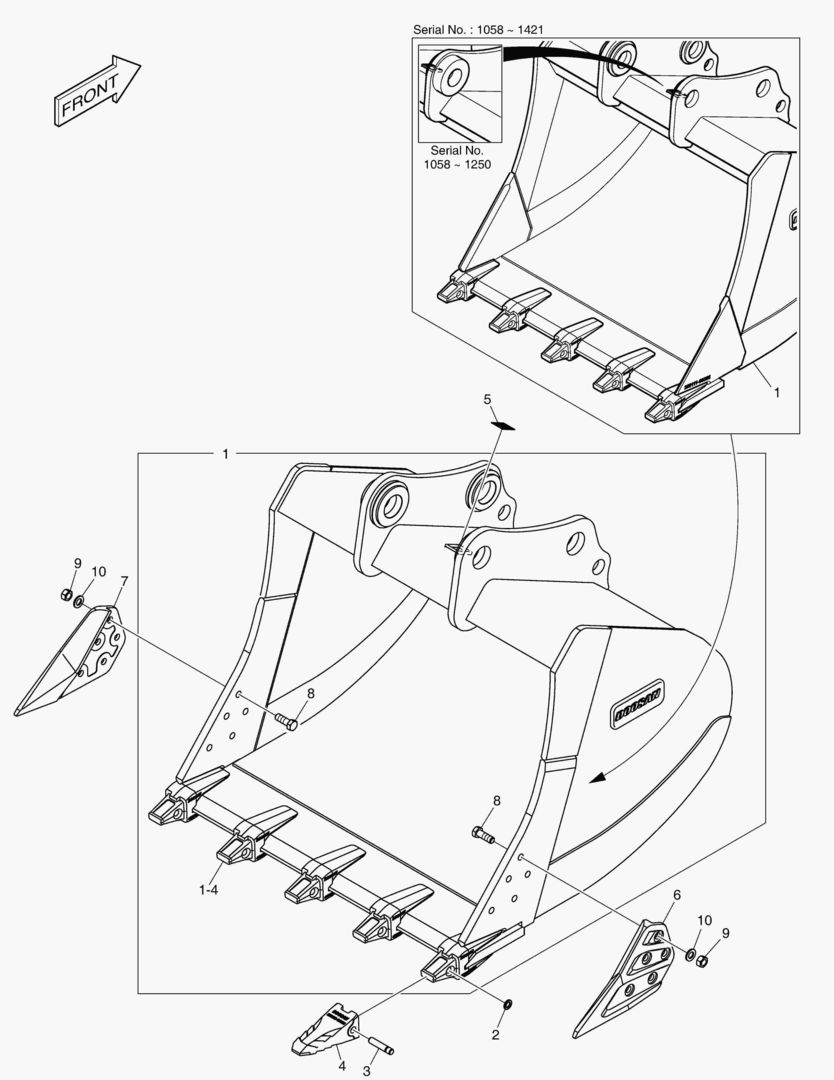 FRONT

Serial No. : 1058 ~ 1421

Serial No. 1058 ~ 1250

1

5

1

9

10

7

8

DOOSAN

8

1-4

6

10

9

2

4

3