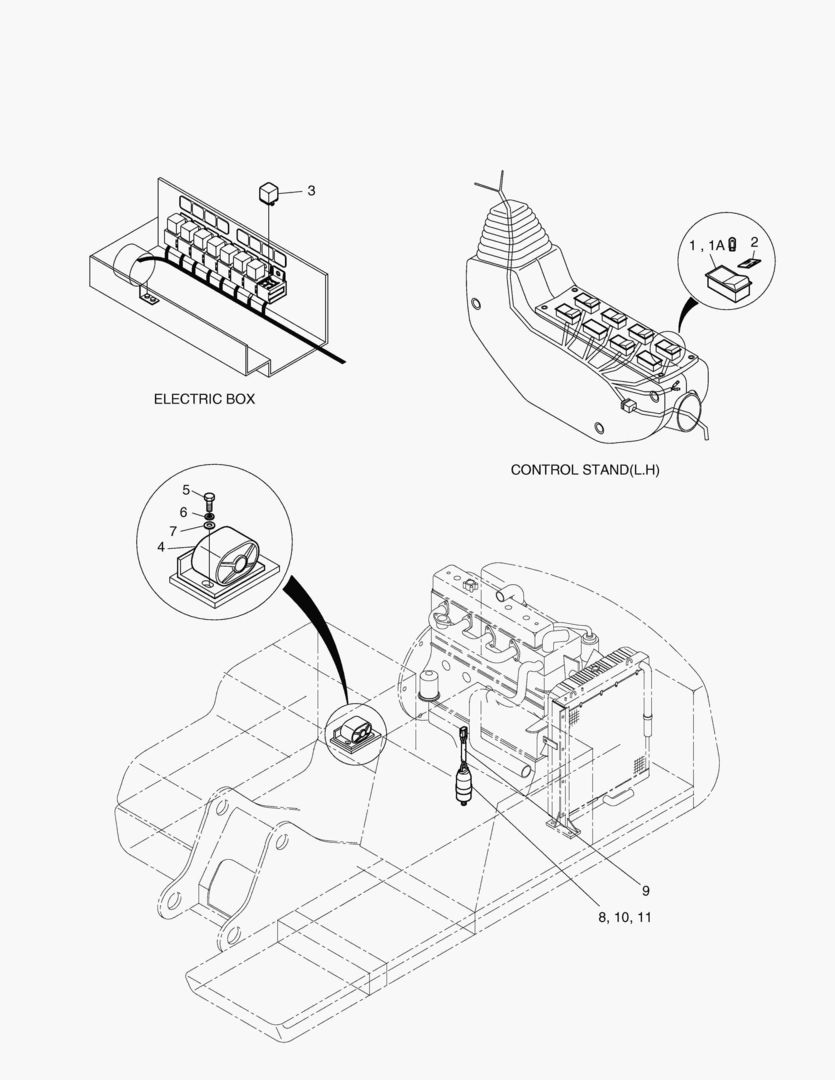 3

ELECTRIC BOX

1 , 1A
2

CONTROL STAND(L.H)

5
6
7
4

9

8, 10, 11