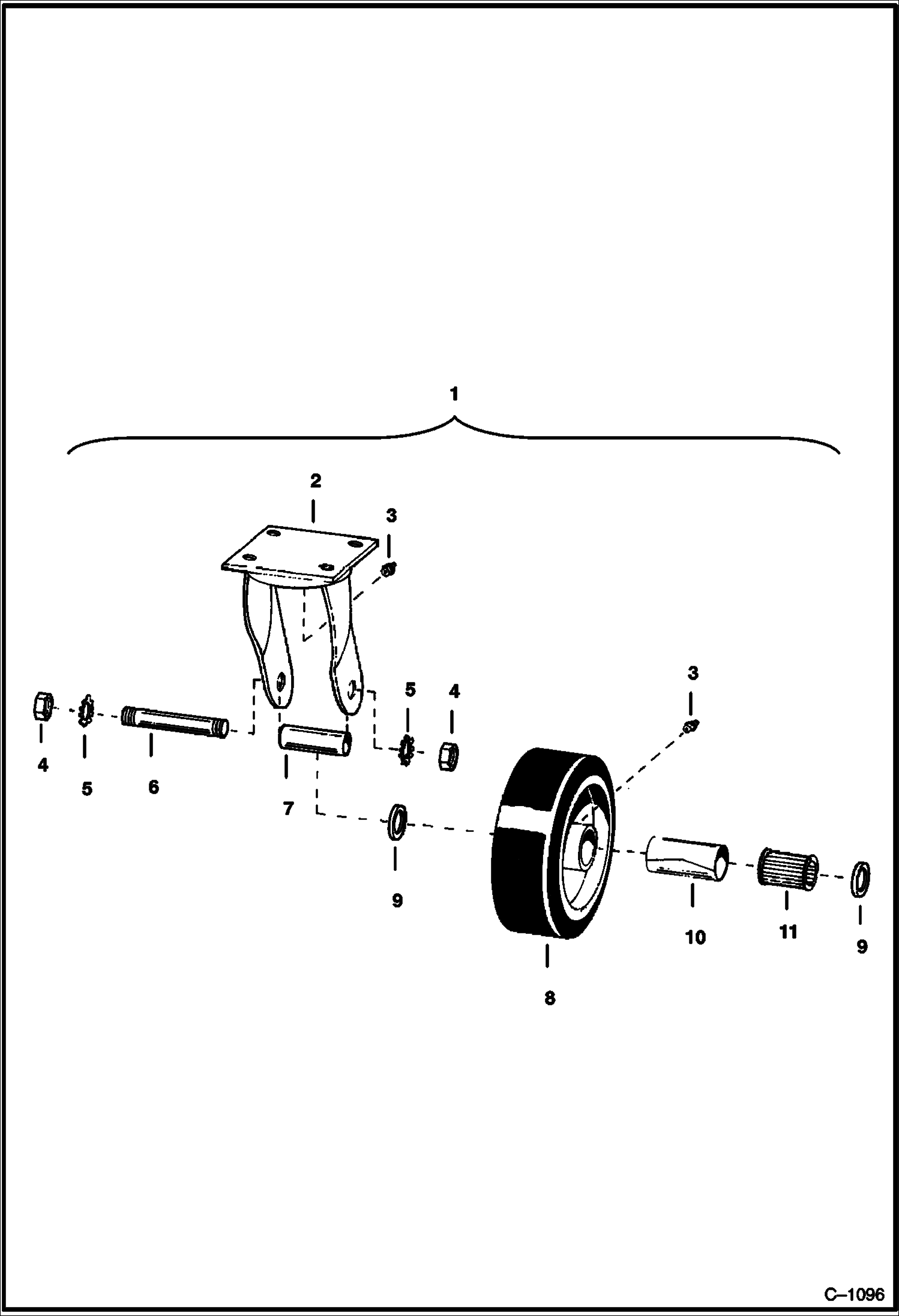 1

2

3

3

5

4

4

5

6

7

9

8

10

11

9

C–1096