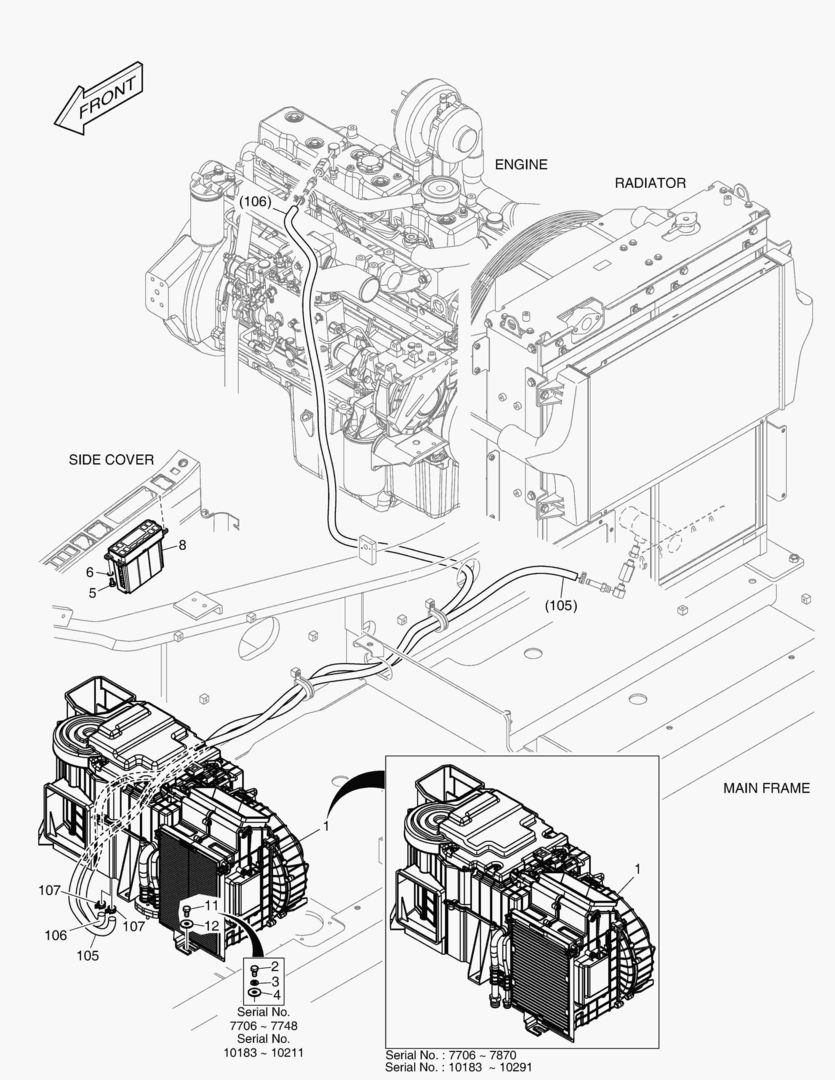 FRONT

ENGINE

RADIATOR

(106)

SIDE COVER

8

6

5

(105)

MAIN FRAME

1

1

107

106

107

105

11

12

2

3

4

Serial No.
7706 ~ 7748
Serial No.
10183 ~ 10211

Serial No. : 7706 ~ 7870
Serial No. : 10183 ~ 10291