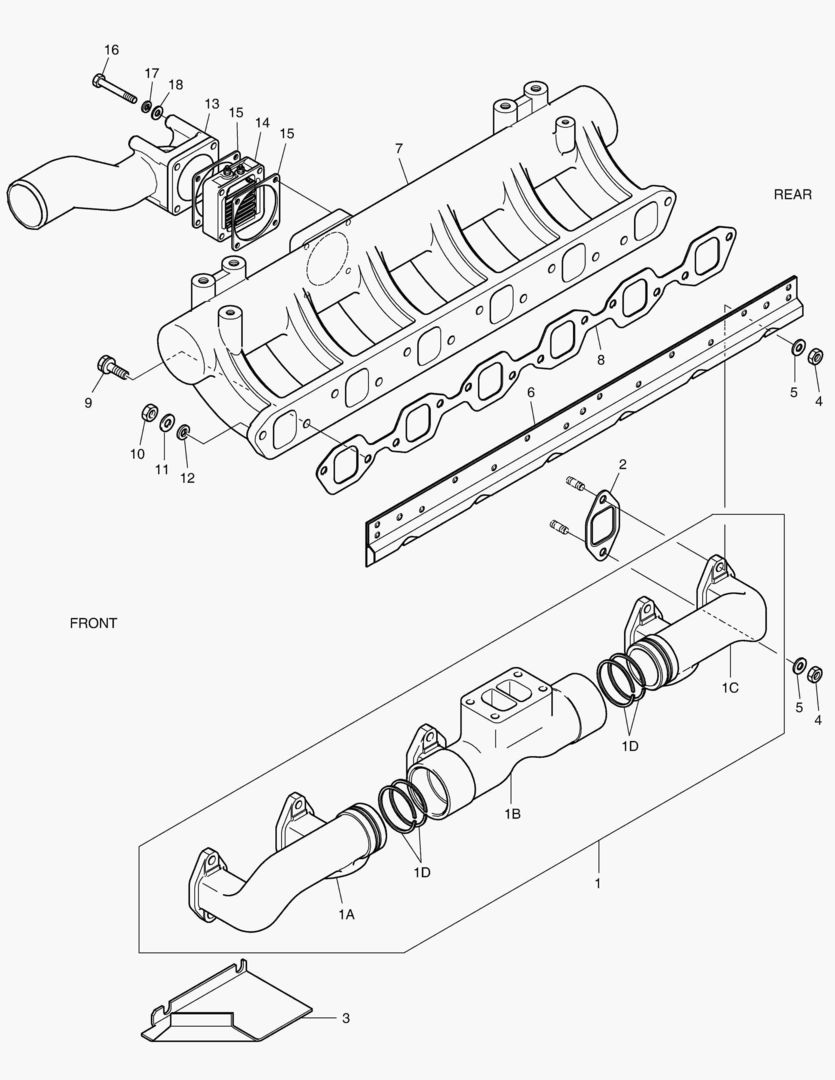 16
17
18
13
15
14
15
7
REAR
9
8
5
4
10
11
12
6
2
FRONT
1C
5
4
1D
1B
1D
1
1A
3