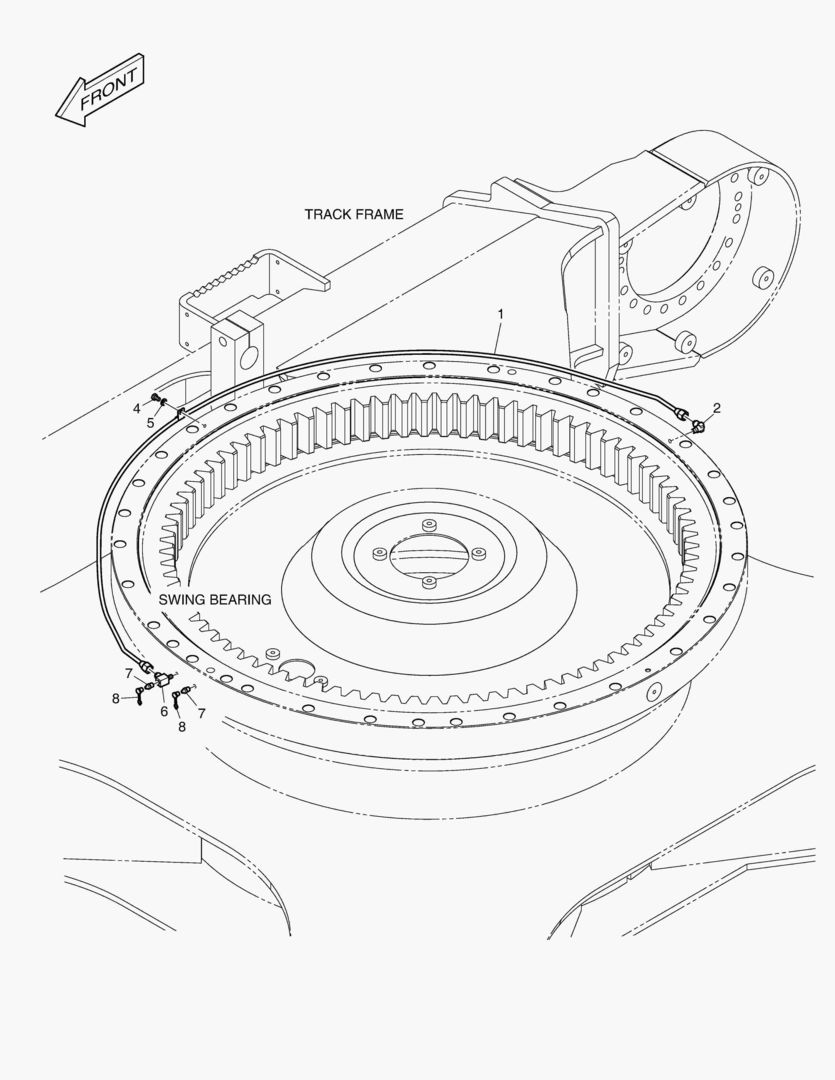 FRONT

TRACK FRAME

1

2

4

5

SWING BEARING

7

8

6

8

7