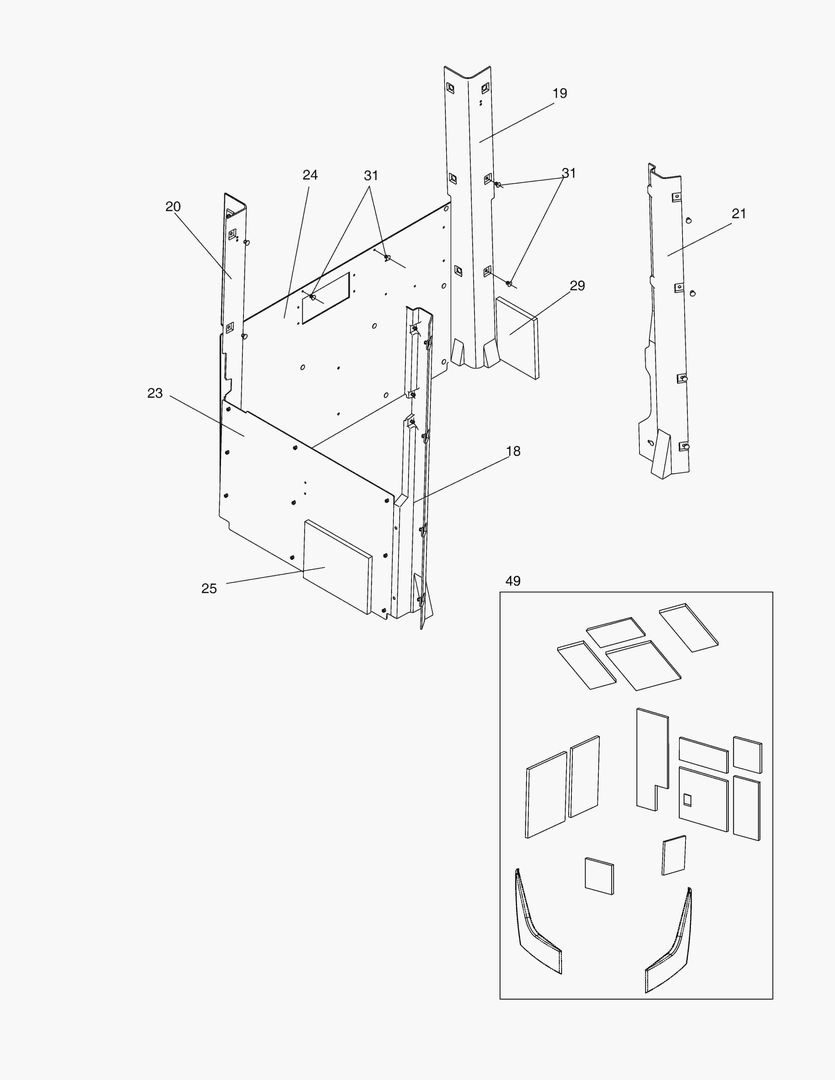 19
24
31
31
20
21
29
23
18
25
49