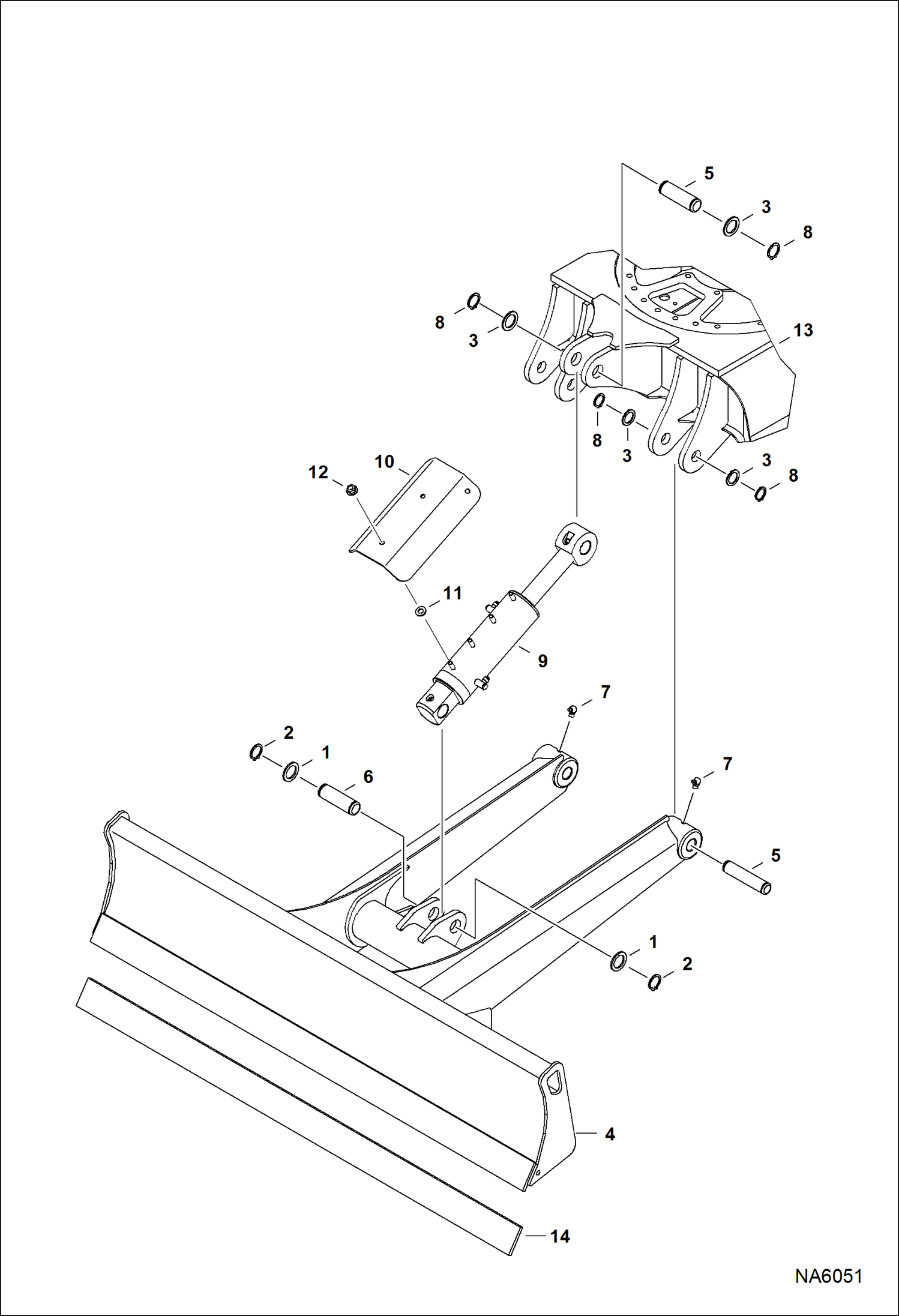 5
3
8
8
3
13
8
3
3
8
12
10
11
9
7
2
1
6
7
5
1
2
4
14
NA6051