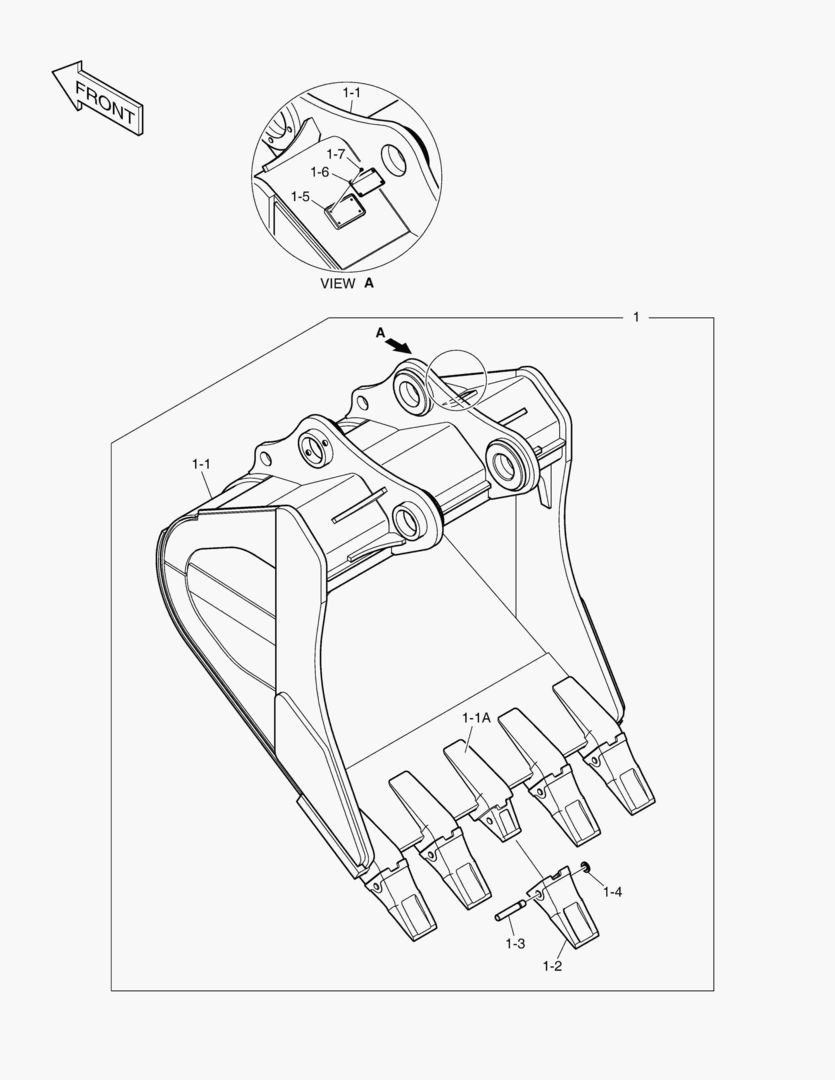 FRONT

1-1
1-7
1-6
1-5
VIEW A

1
A
1-1
1-1A
1-4
1-3
1-2