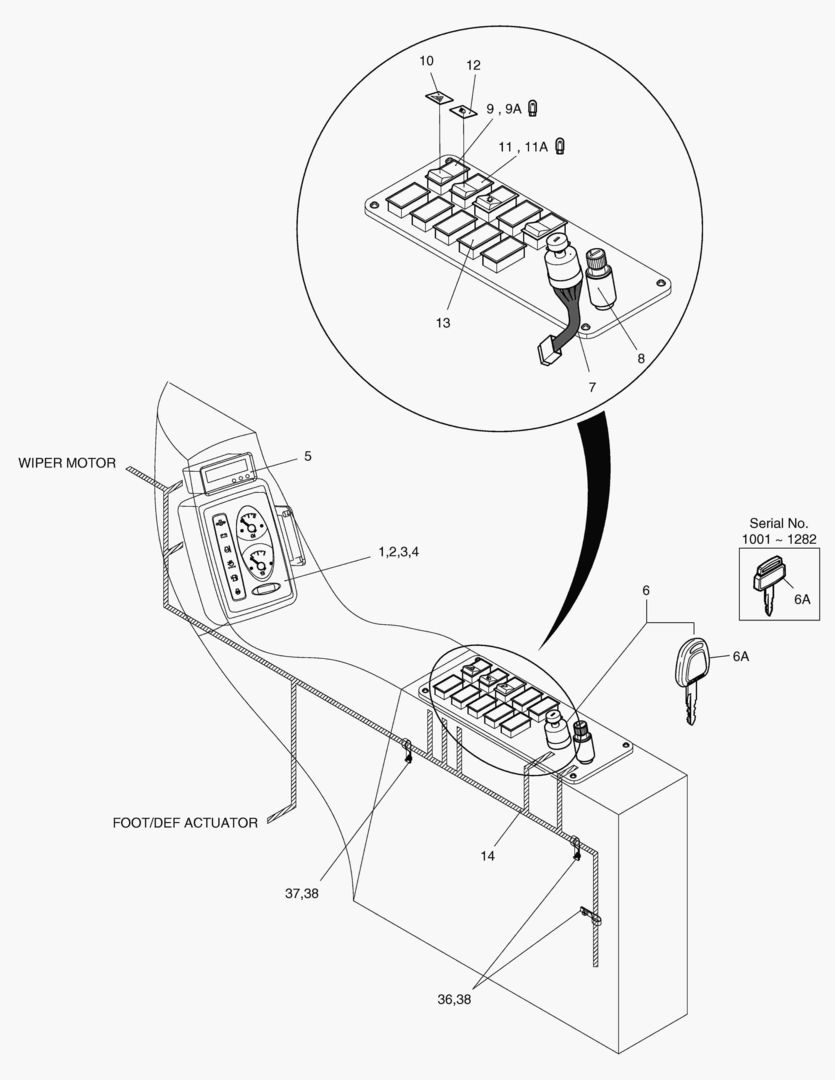 10
12
9 , 9A
11 , 11A
13
8
7
WIPER MOTOR
5
1,2,3,4
Serial No.
1001 ~ 1282
6A
6
6A
FOOT/DEF ACTUATOR
14
37,38
36,38