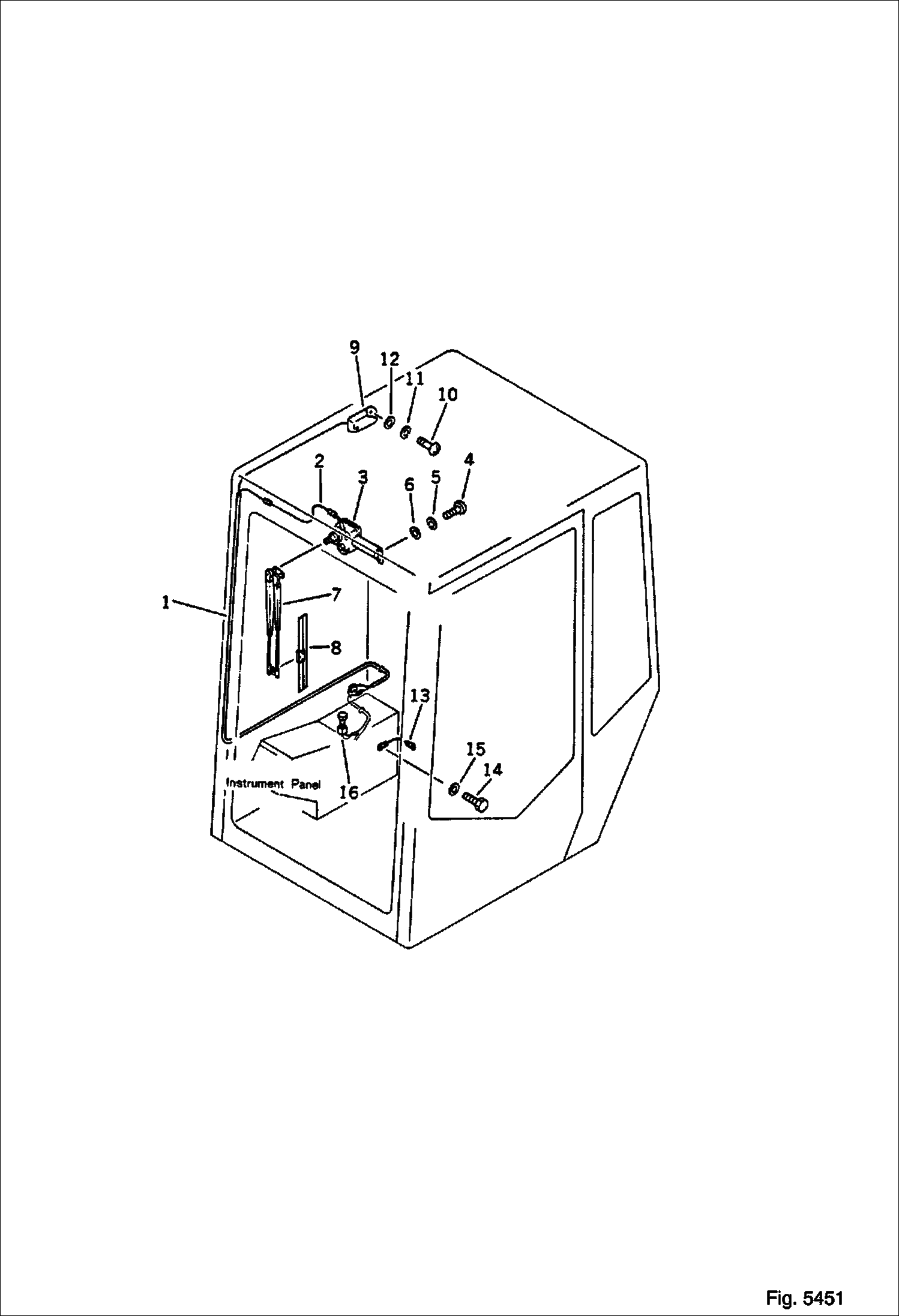 9
12
11
10
2
3
6
5
4
1
7
8
13
15
14
Instrument Panel
16

Fig. 5451