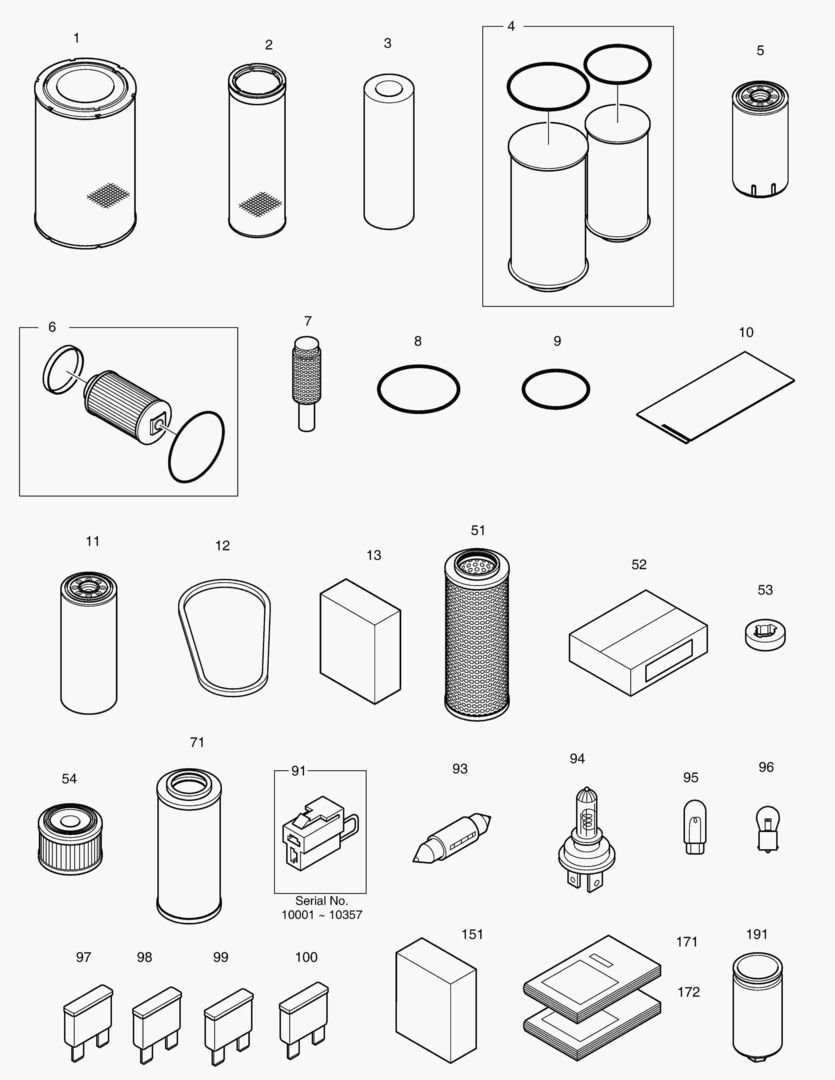 1
2
3
4
5
6
7
8
9
10
11
12
13
51
52
53
54
71
91
Serial No.
10001 ~ 10357
93
94
95
96
97
98
99
100
151
171
172
191