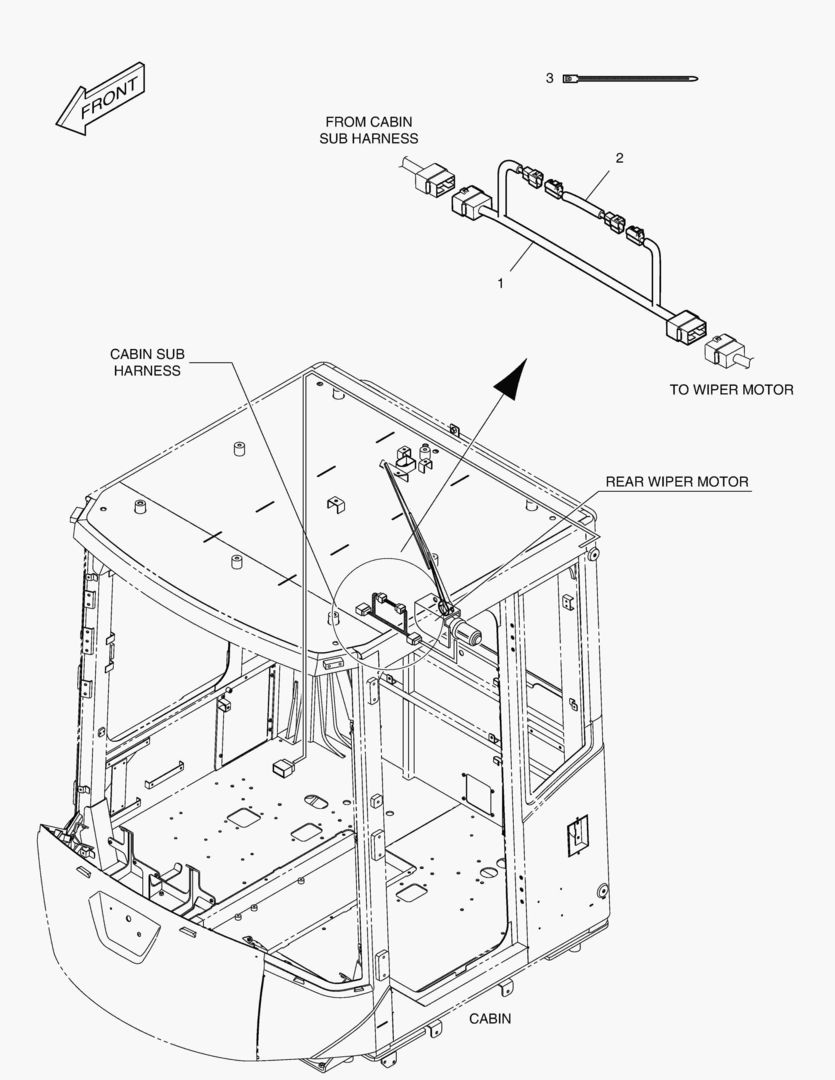 FRONT

3

FROM CABIN SUB HARNESS

2

1

TO WIPER MOTOR

CABIN SUB HARNESS

REAR WIPER MOTOR

CABIN