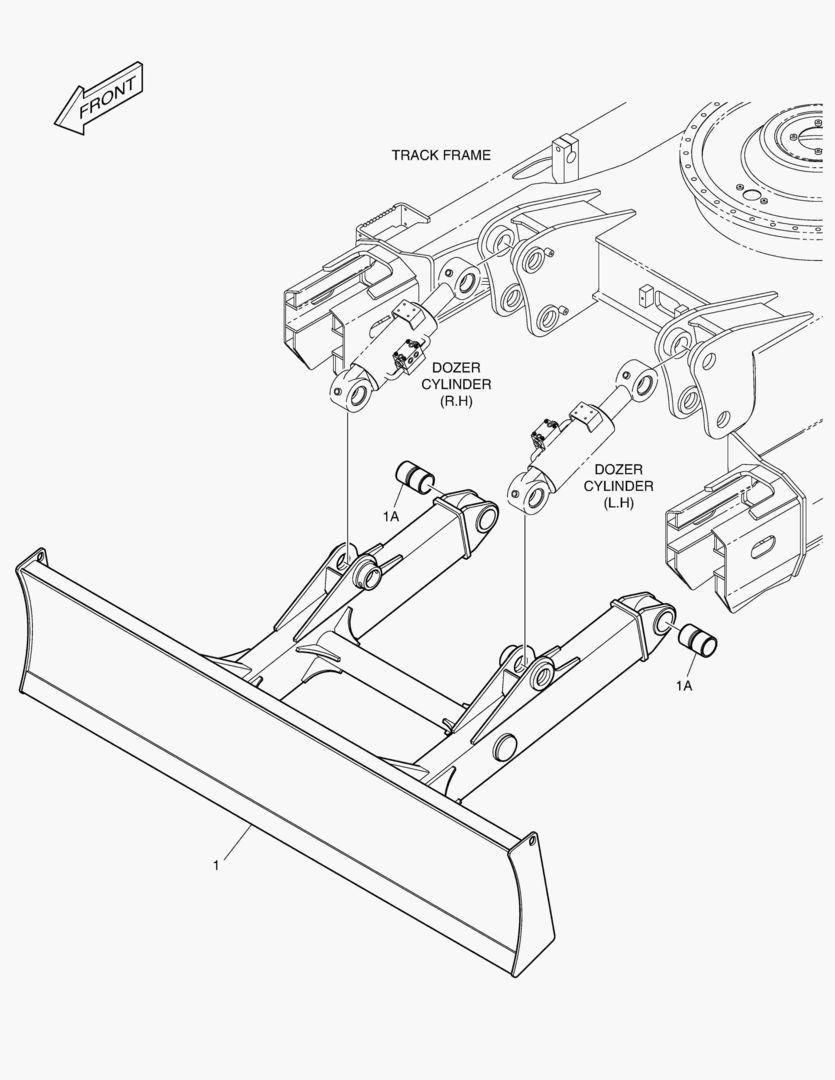 FRONT

TRACK FRAME

DOZER
CYLINDER
(R.H)

DOZER
CYLINDER
(L.H)

1A

1A

1