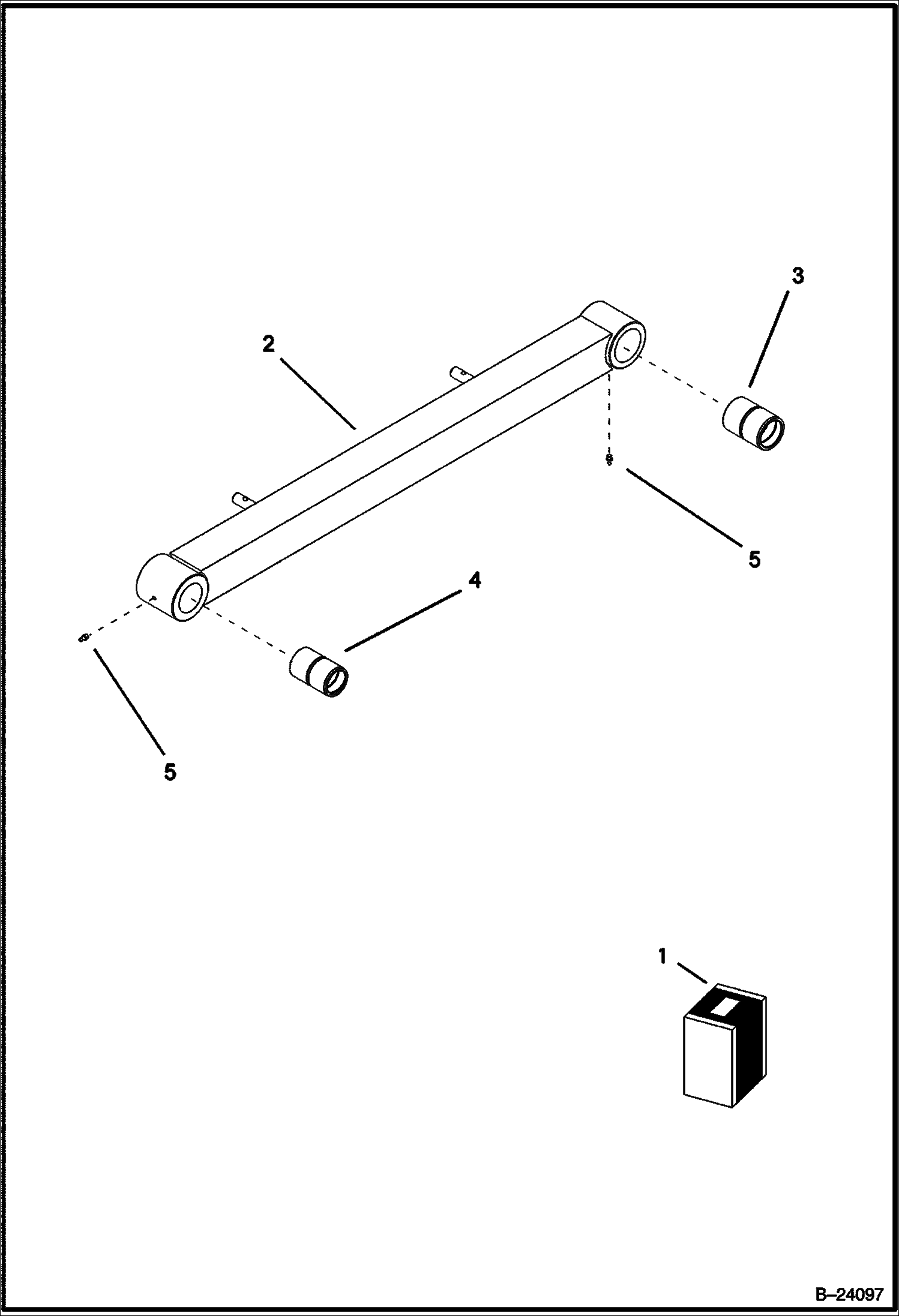 3
2
5
4
5
1
B–24097