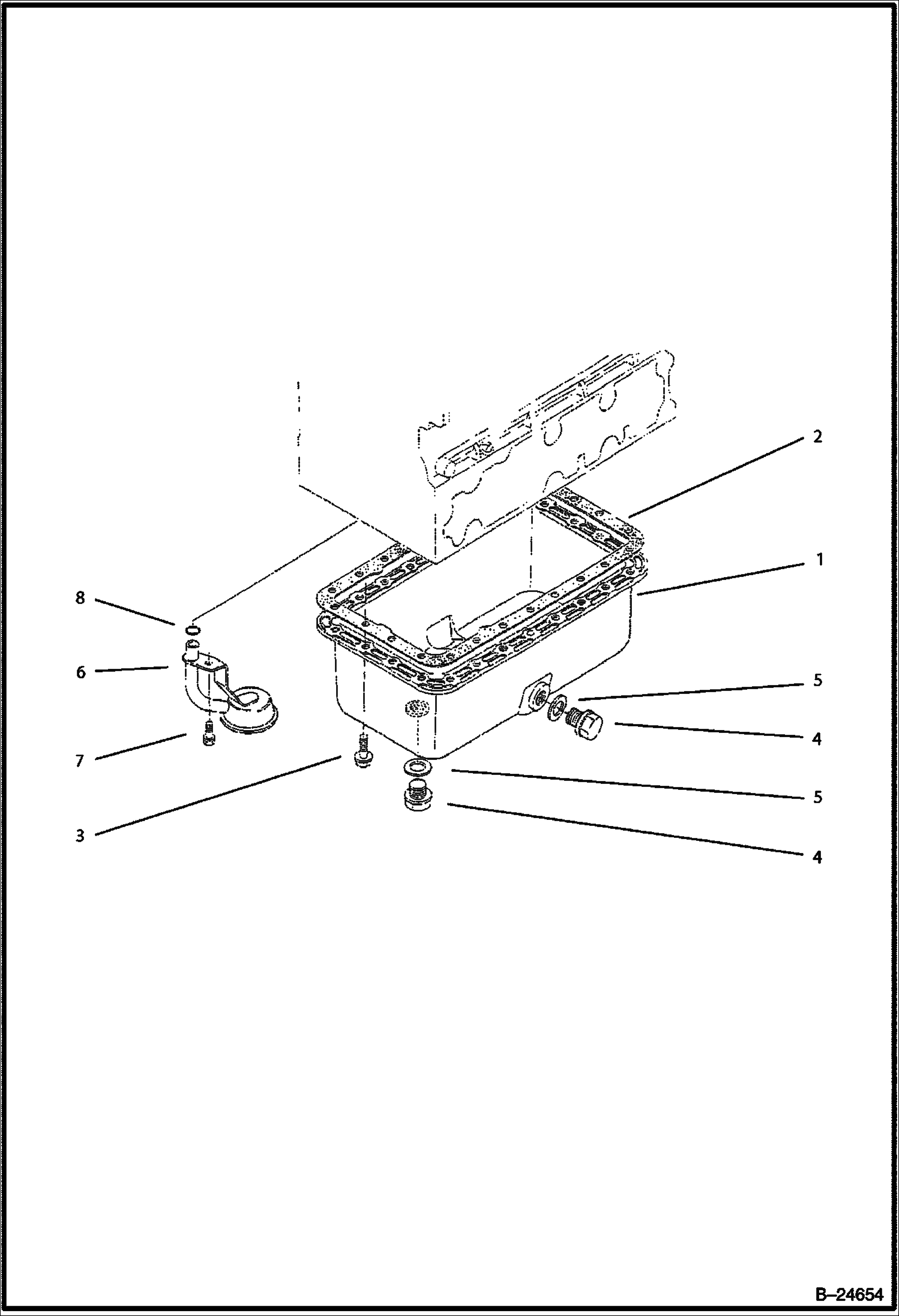 2

1

8

6

5

4

7

5

3

4

B–24654